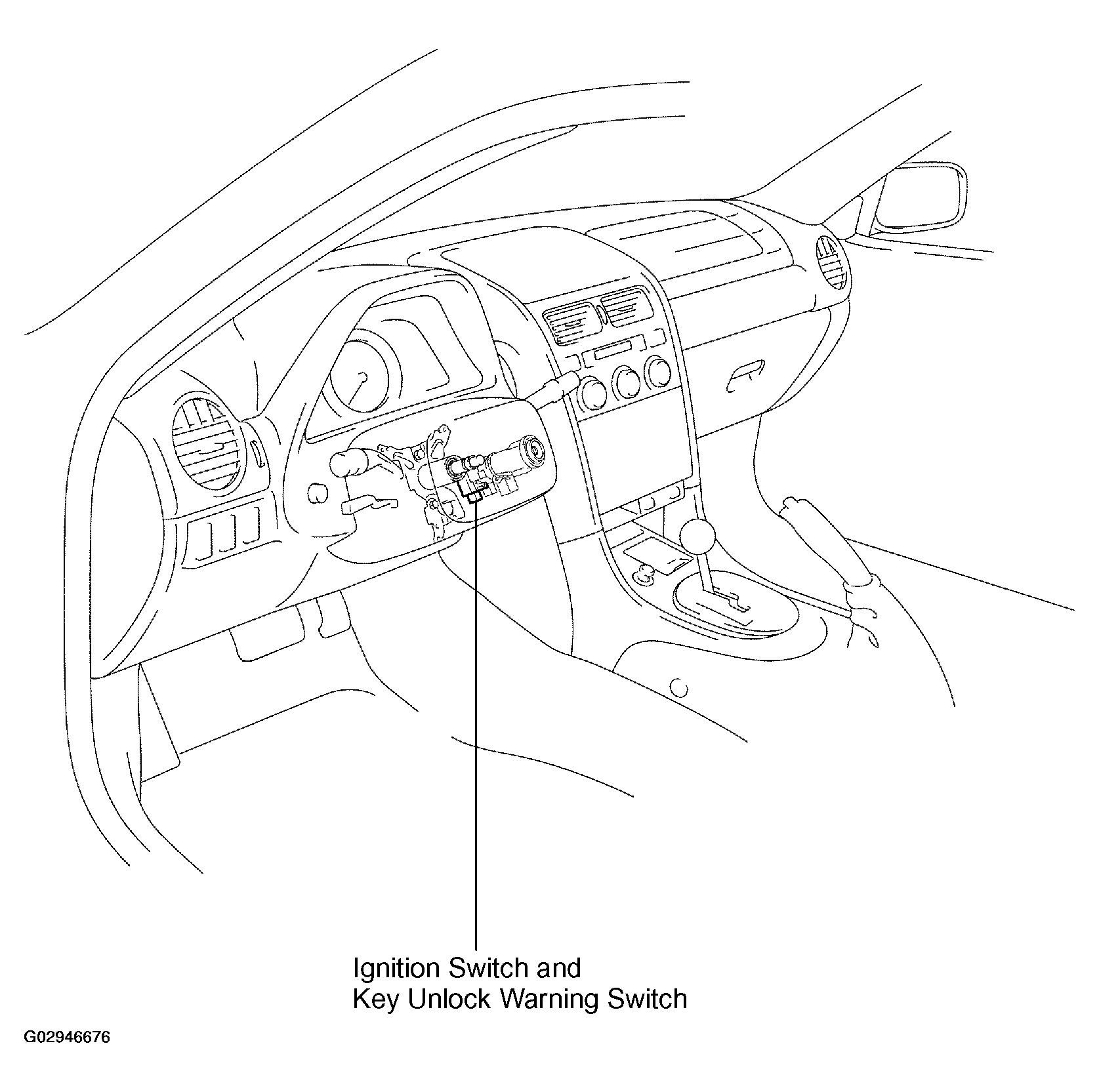 Ignition Switch and
Key Unlock Warning Switch

G02946676