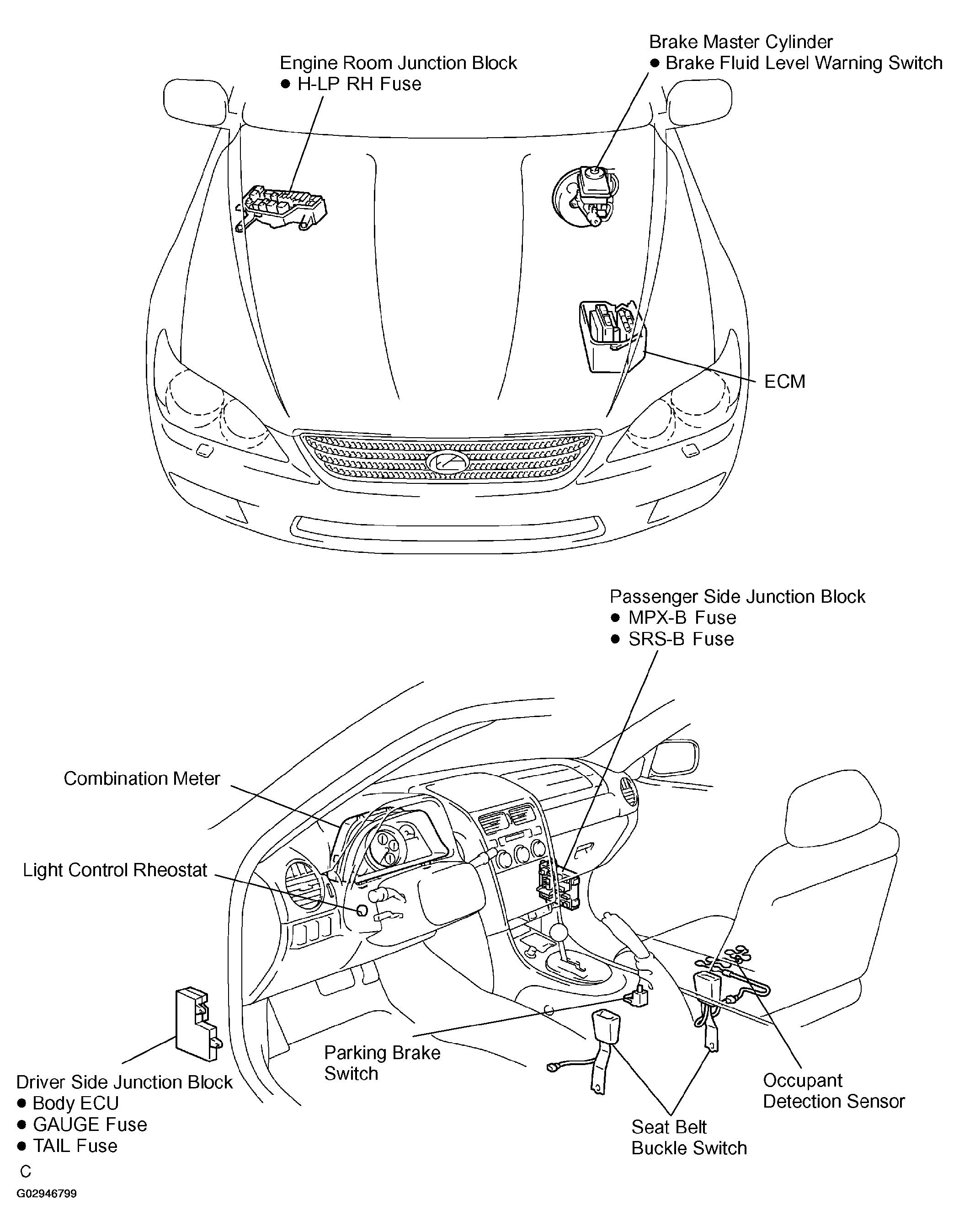 Engine Room Junction Block
● H-LP RH Fuse

Brake Master Cylinder
● Brake Fluid Level Warning Switch

ECM

Passenger Side Junction Block
● MPX-B Fuse
● SRS-B Fuse

Combination Meter

Light Control Rheostat

Driver Side Junction Block
● Body ECU
● GAUGE Fuse
● TAIL Fuse

Parking Brake Switch

Seat Belt Buckle Switch

Occupant Detection Sensor

C
G02946799