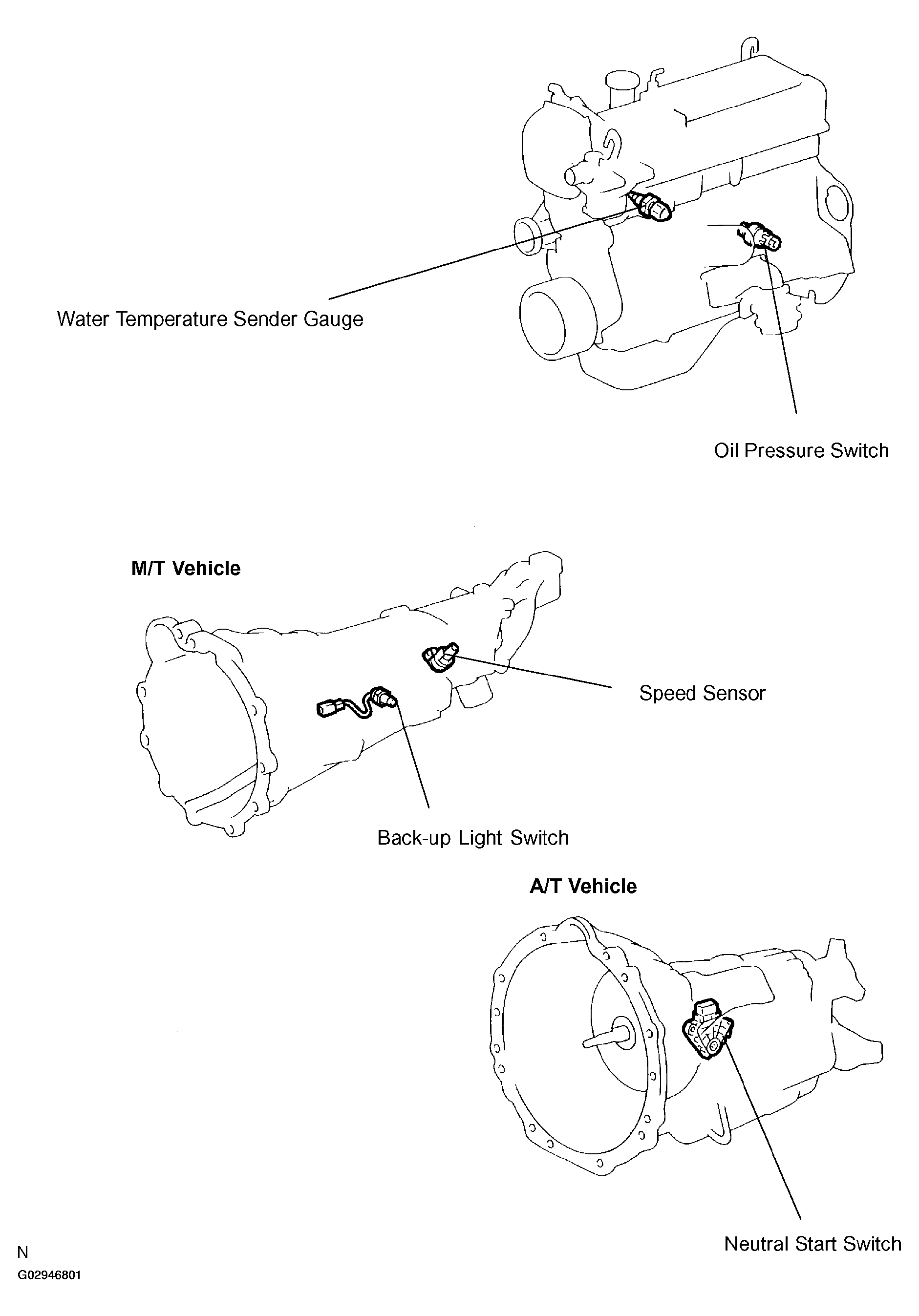 Water Temperature Sender Gauge

Oil Pressure Switch

M/T Vehicle

Speed Sensor

Back-up Light Switch

A/T Vehicle

Neutral Start Switch

N

G02946801