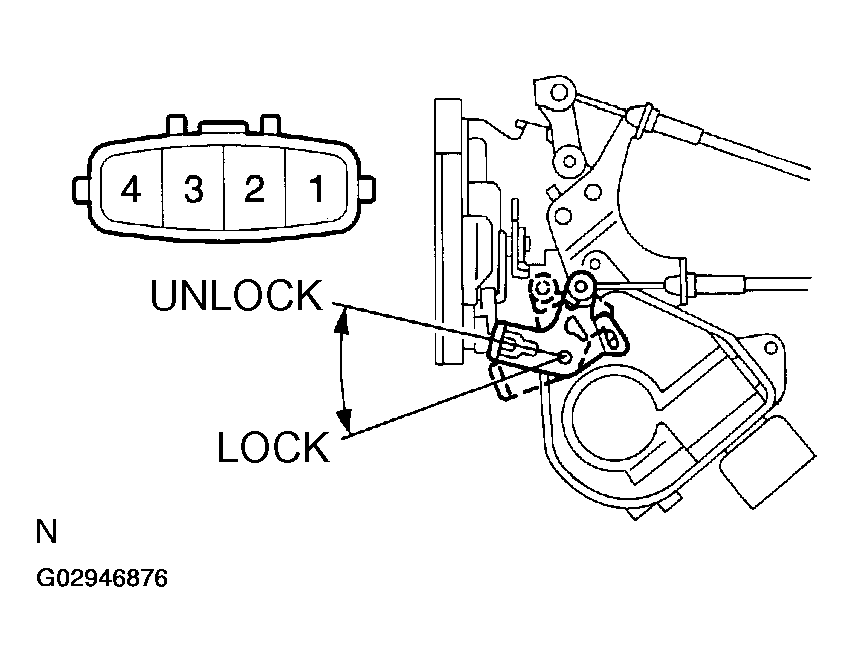 4 3 2 1

UNLOCK

LOCK

N

G02946876