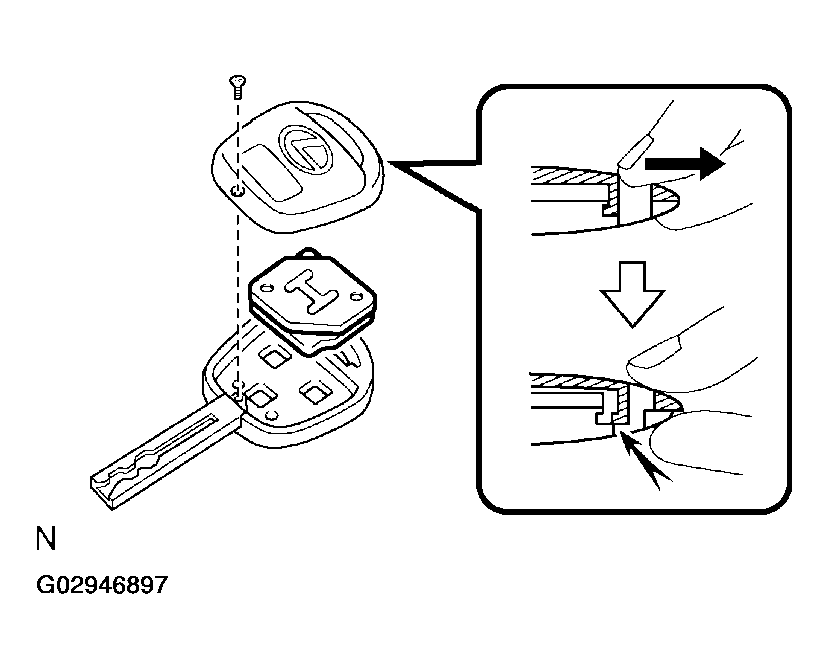 N

G02946897