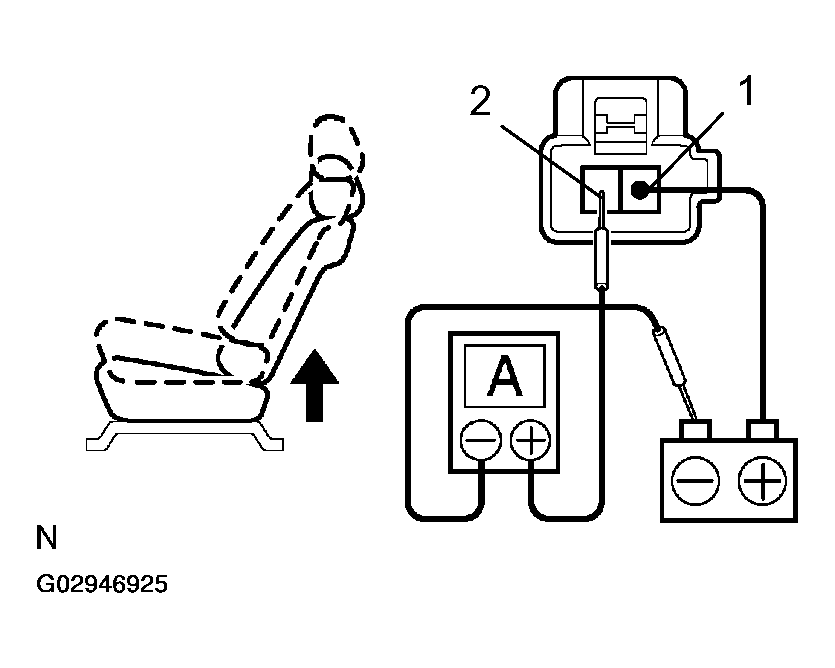 2
1
A
N
G02946925