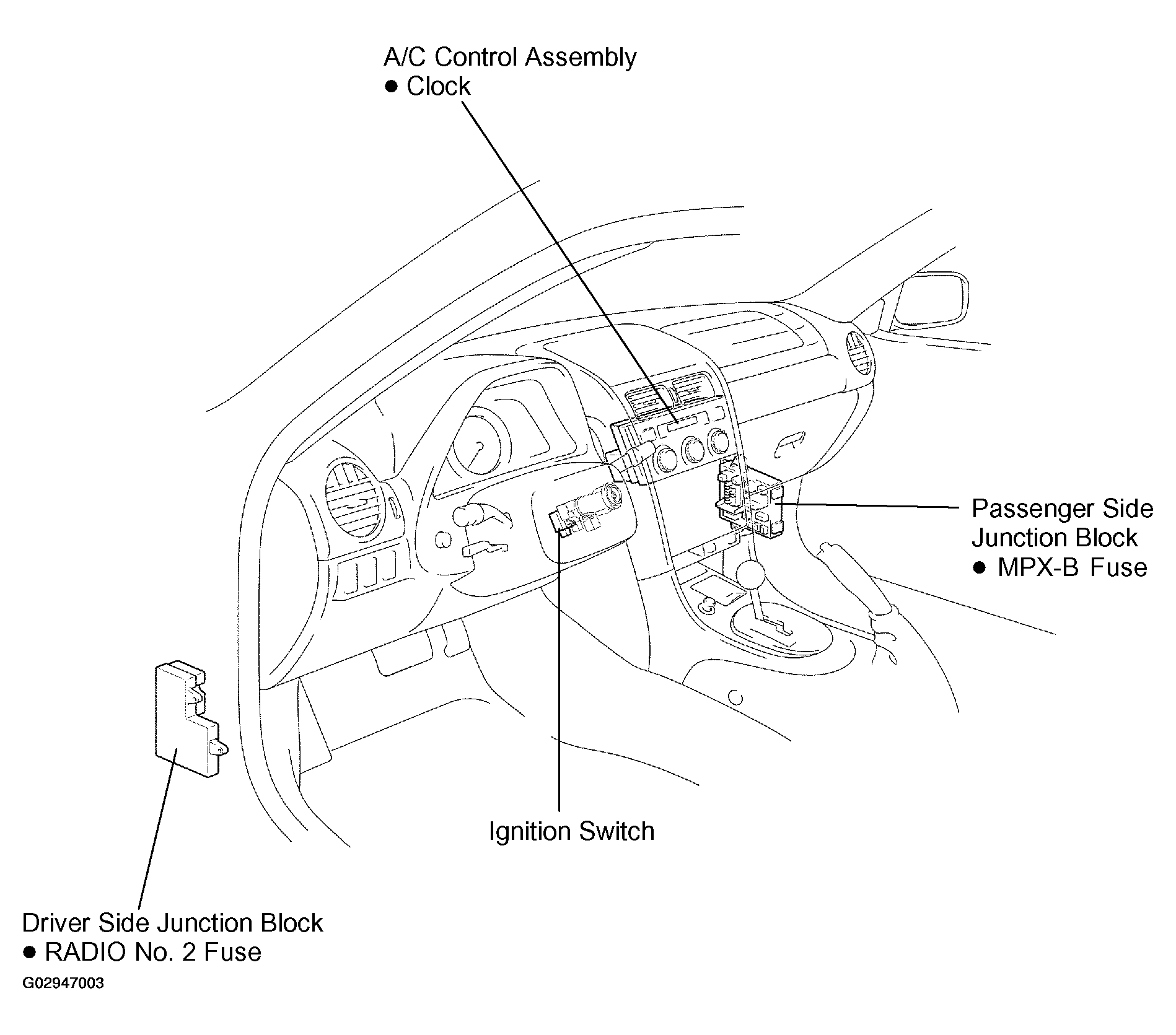 A/C Control Assembly
● Clock

Passenger Side
Junction Block
● MPX-B Fuse

Ignition Switch

Driver Side Junction Block
● RADIO No. 2 Fuse

G02947003