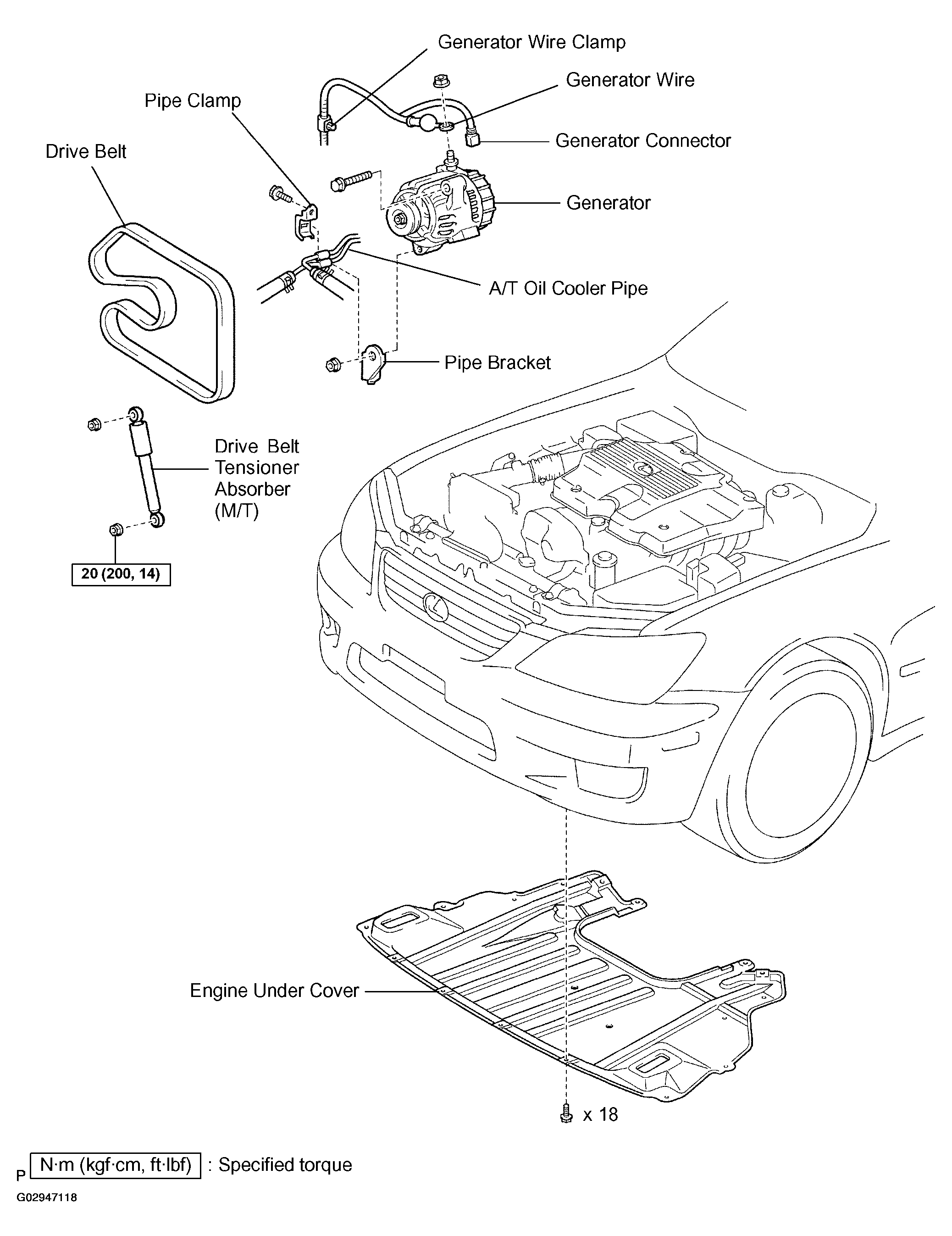 Generator Wire Clamp

Generator Wire

Pipe Clamp

Generator Connector

Drive Belt

Generator

A/T Oil Cooler Pipe

Pipe Bracket

Drive Belt Tensioner Absorber (M/T)

20 (200, 14)

Engine Under Cover

x 18

P N·m (kgf·cm, ft·lbf) : Specified torque

G02947118