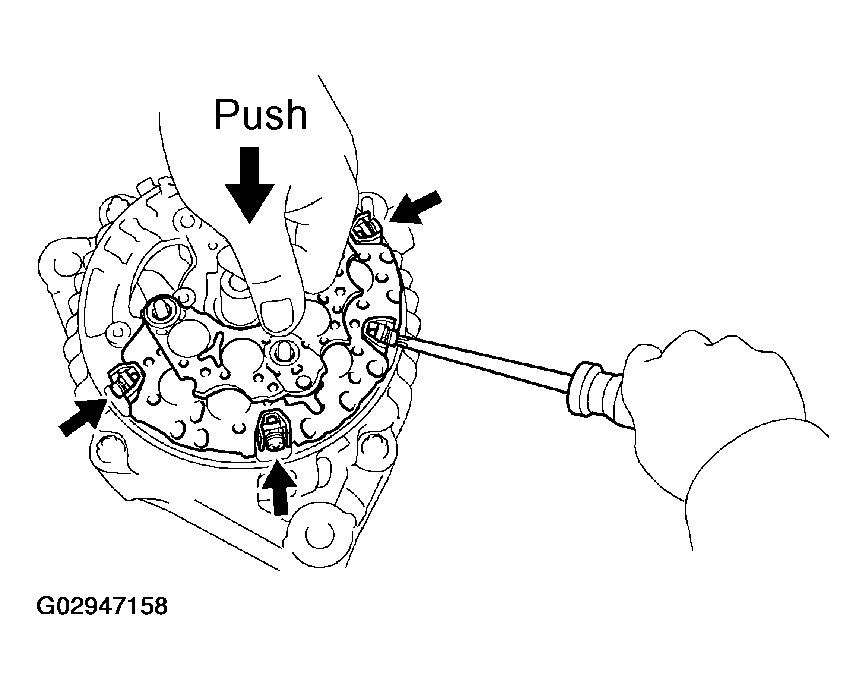 Push

G02947158