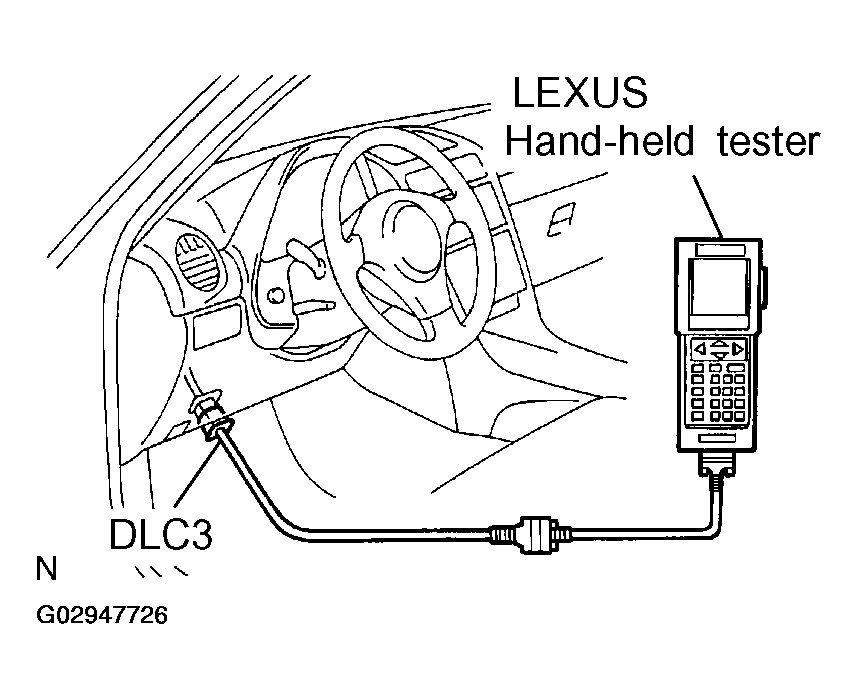 LEXUS
Hand-held tester

DLC3

N

G02947726