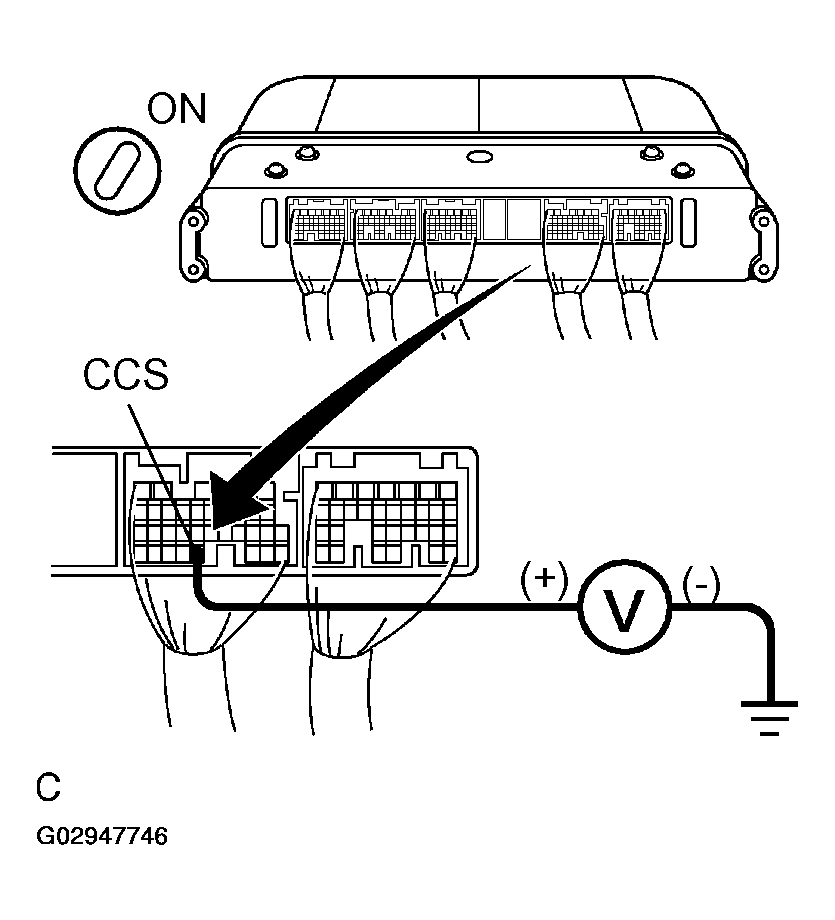 ON

CCS

(+)

V

(-)

C

G02947746