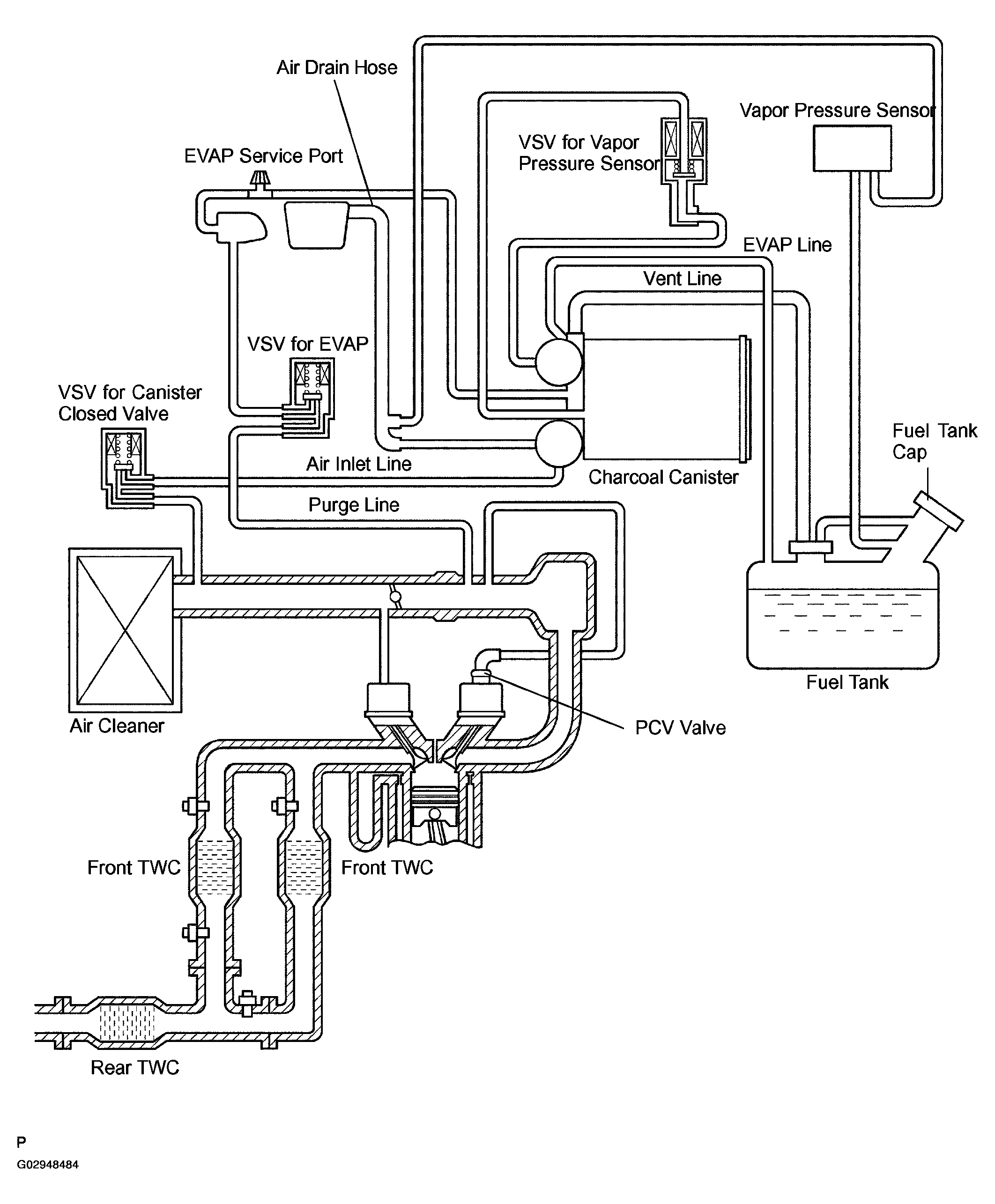 Air Drain Hose

Vapor Pressure Sensor

VSV for Vapor Pressure Sensor

EVAP Service Port

EVAP Line

Vent Line

VSV for EVAP

VSV for Canister Closed Valve

Fuel Tank Cap

Air Inlet Line

Charcoal Canister

Purge Line

Fuel Tank

Air Cleaner

PCV Valve

Front TWC

Front TWC

Rear TWC

P

G02948484