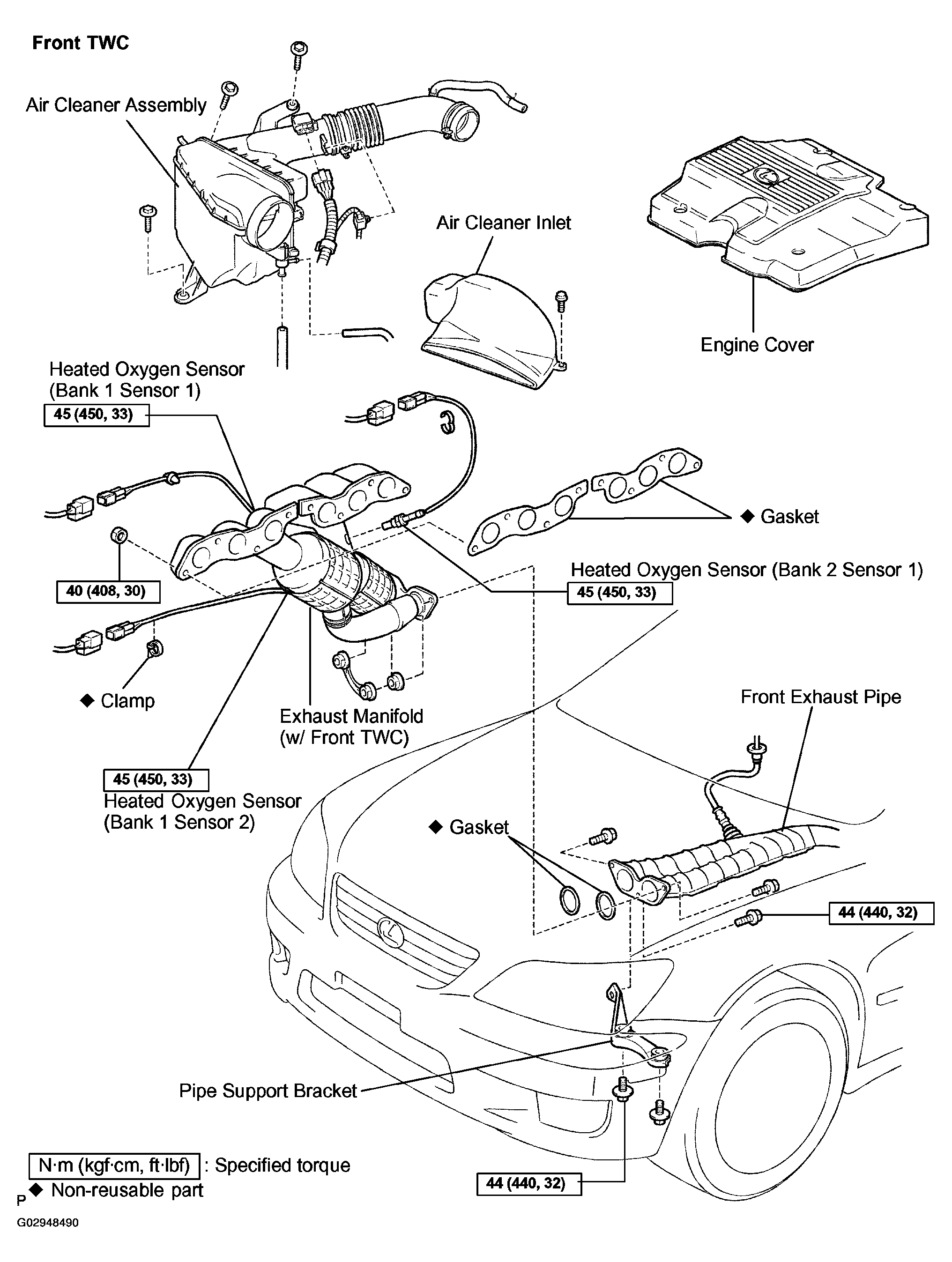 Front TWC

Air Cleaner Assembly

Air Cleaner Inlet

Engine Cover

Heated Oxygen Sensor
(Bank 1 Sensor 1)

45 (450, 33)

◆ Gasket

40 (408, 30)

Heated Oxygen Sensor (Bank 2 Sensor 1)

45 (450, 33)

◆ Clamp

Exhaust Manifold
(w/ Front TWC)

Front Exhaust Pipe

45 (450, 33)

Heated Oxygen Sensor
(Bank 1 Sensor 2)

◆ Gasket

44 (440, 32)

Pipe Support Bracket

N·m (kgf·cm, ft·lbf) : Specified torque

◆ Non-reusable part

44 (440, 32)

P

G02948490