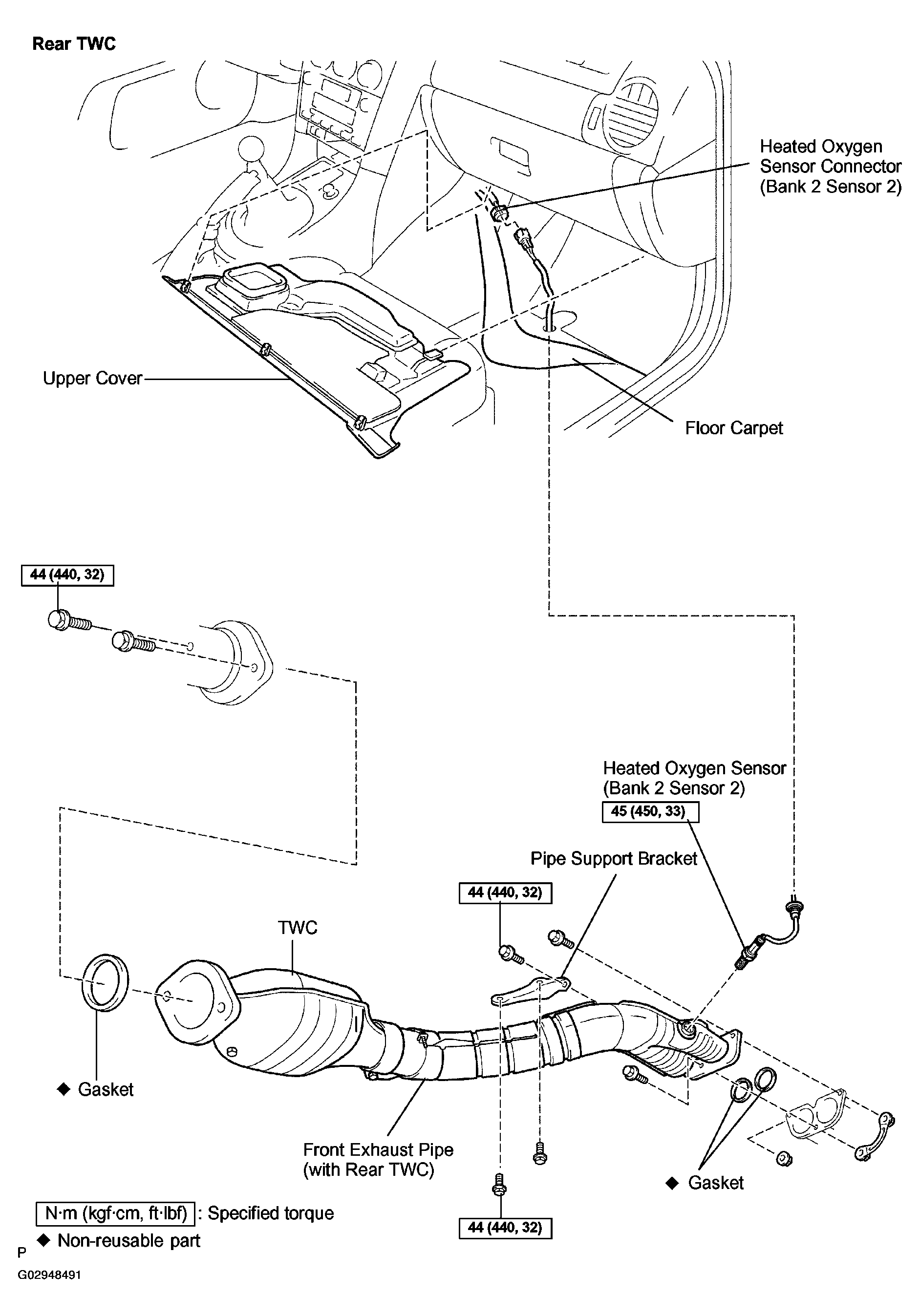 Rear TWC

Heated Oxygen Sensor Connector (Bank 2 Sensor 2)

Upper Cover

Floor Carpet

44 (440, 32)

Heated Oxygen Sensor (Bank 2 Sensor 2)

45 (450, 33)

Pipe Support Bracket

44 (440, 32)

TWC

◆ Gasket

Front Exhaust Pipe (with Rear TWC)

◆ Gasket

44 (440, 32)

N·m (kgf·cm, ft·lbf) : Specified torque

◆ Non-reusable part

P

G02948491