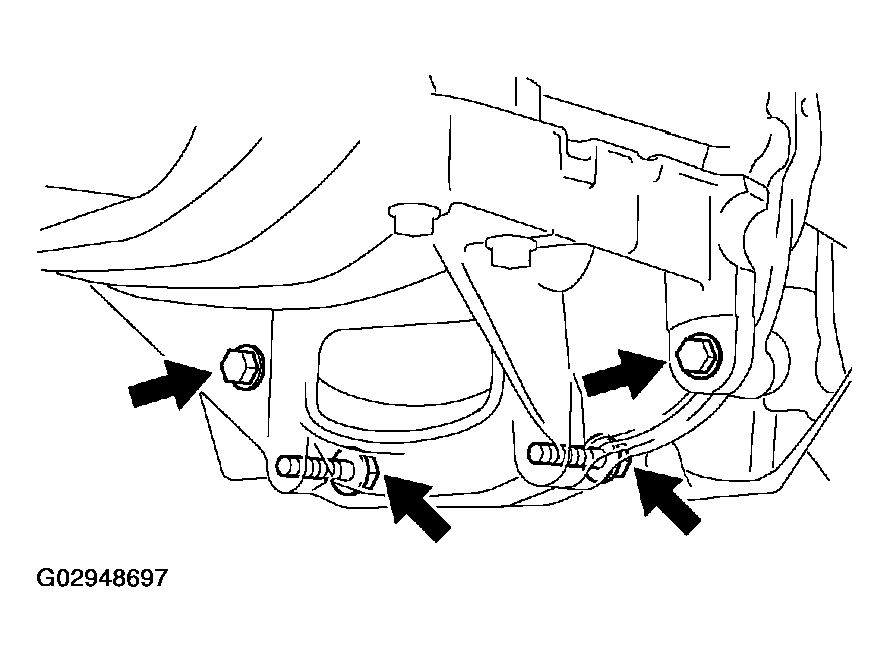 G02948697