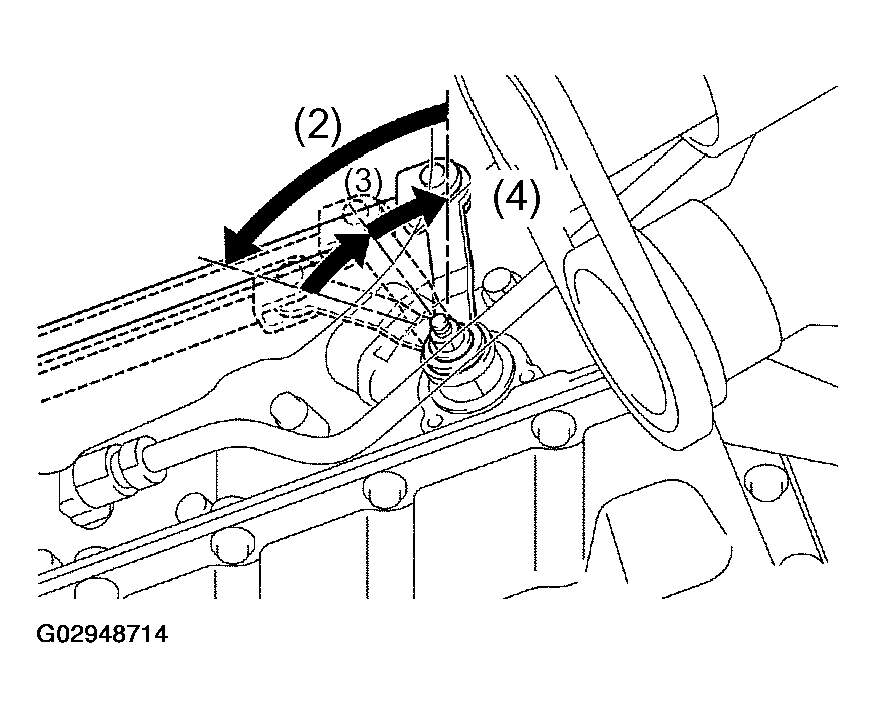 (2)
(3)
(4)
G02948714