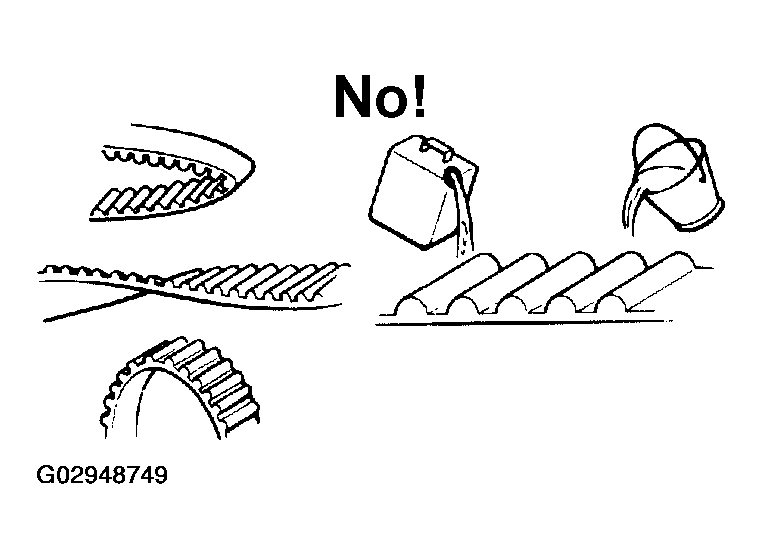 No!

G02948749