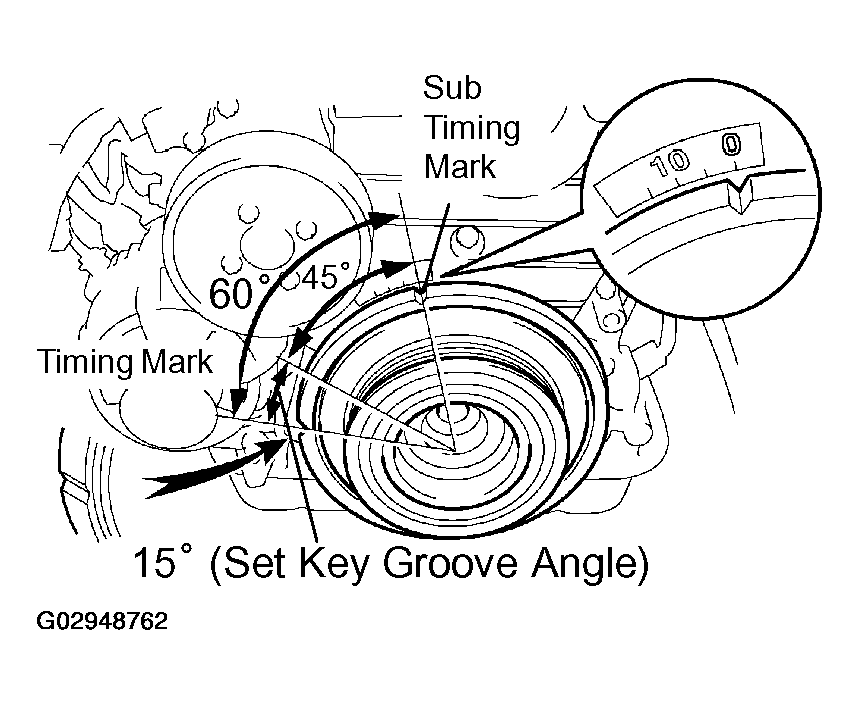 Sub Timing Mark

10 0

60° 45°

Timing Mark

15° (Set Key Groove Angle)

G02948762