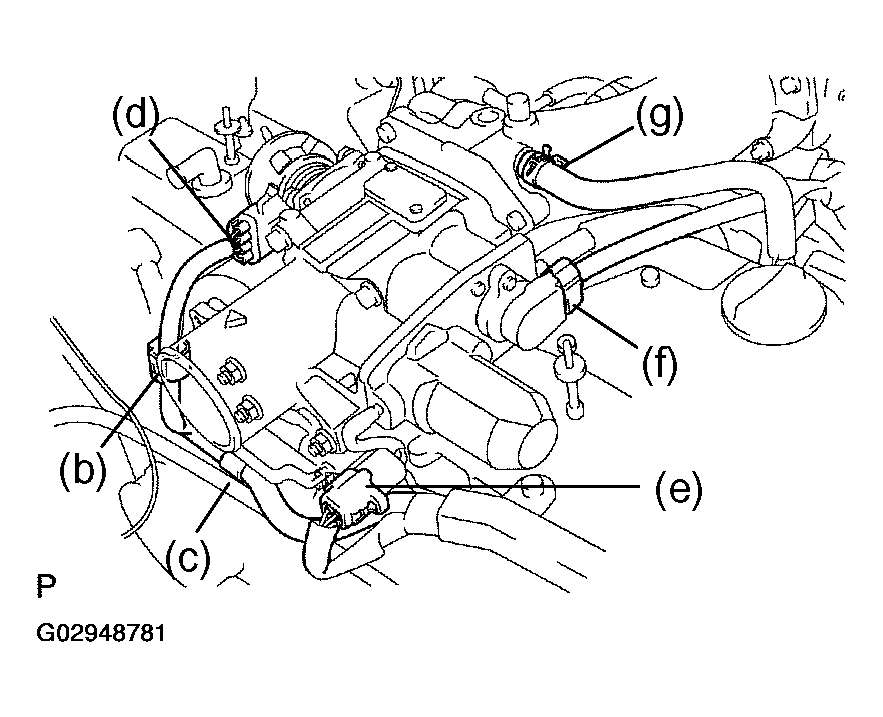 (d)
(g)
(f)
(b)
(e)
(c)
P
G02948781