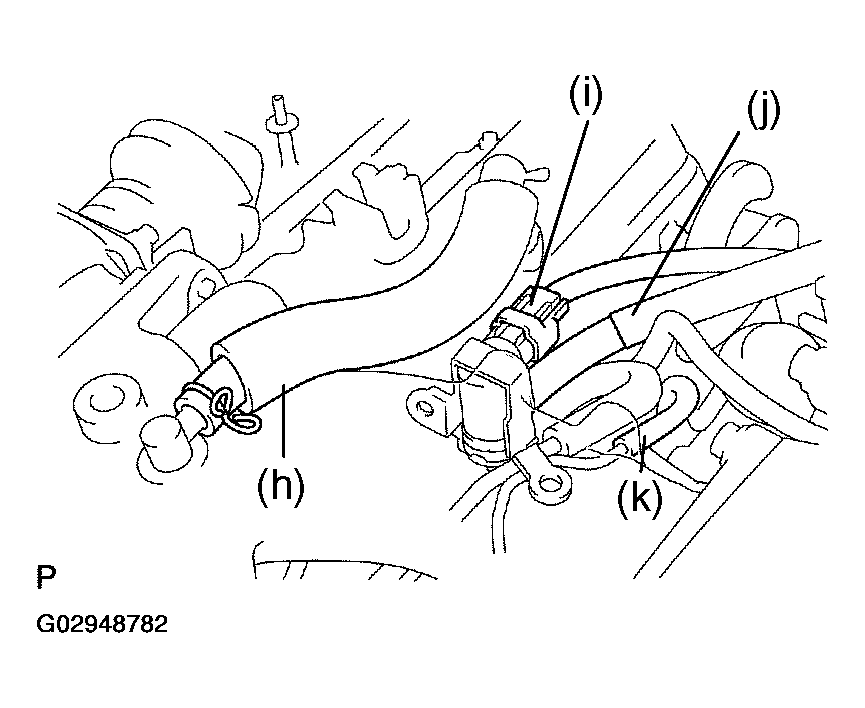 (i)
(j)
(h)
(k)
P
G02948782