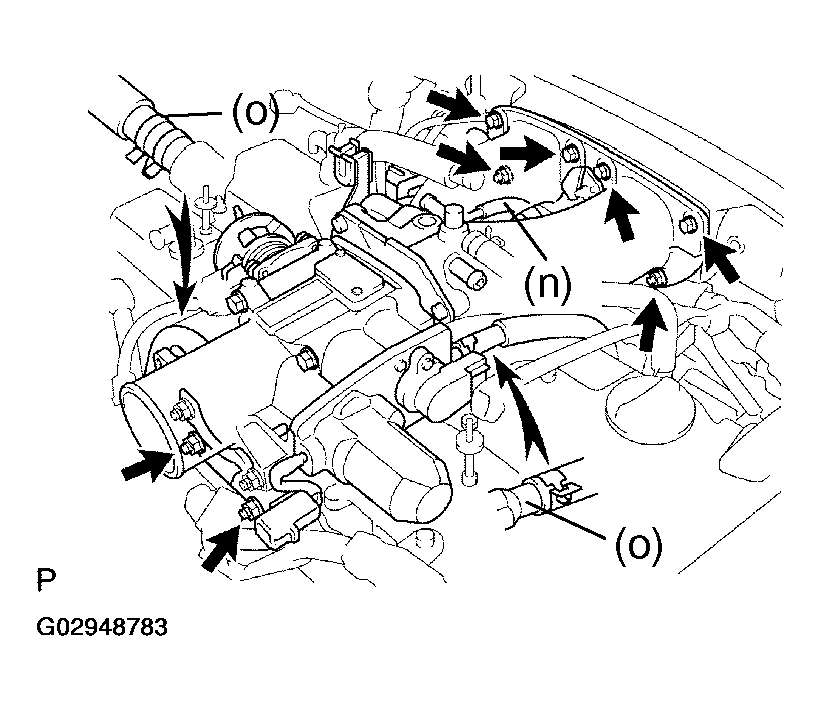 (o)

(n)

(o)

P

G02948783