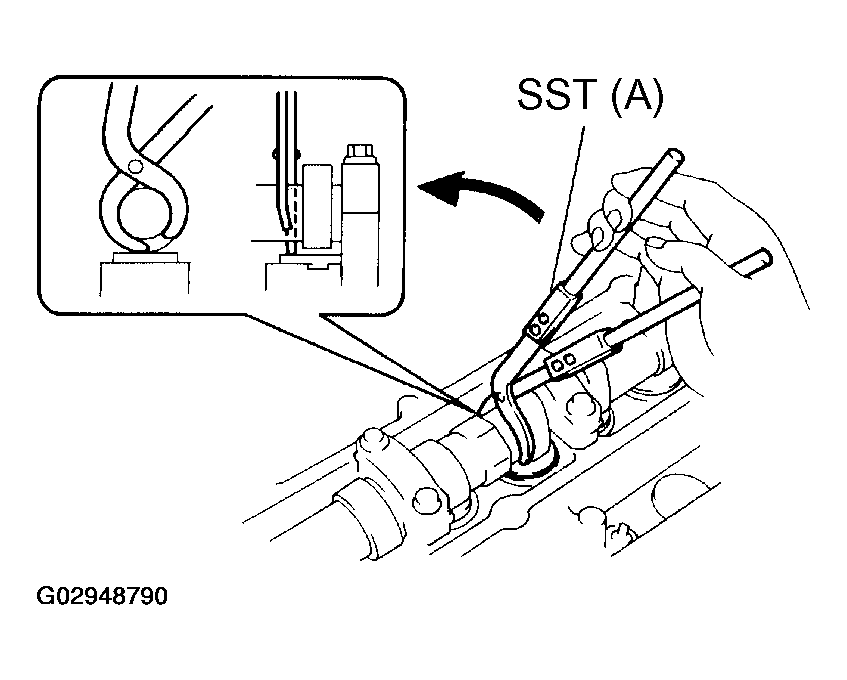 SST (A)

G02948790