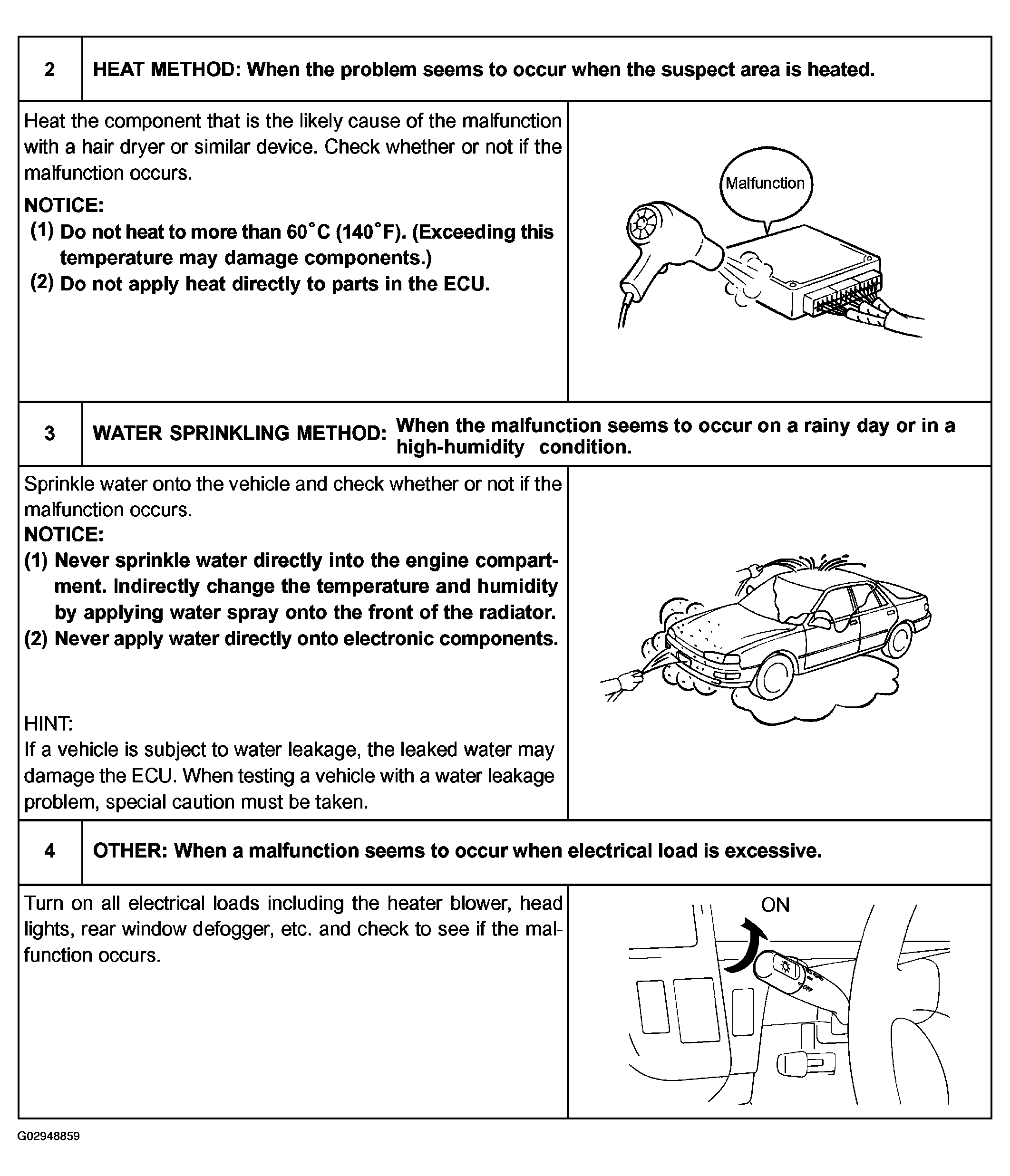 2 HEAT METHOD: When the problem seems to occur when the suspect area is heated.

Heat the component that is the likely cause of the malfunction with a hair dryer or similar device. Check whether or not if the malfunction occurs.

NOTICE:
(1) Do not heat to more than 60°C (140°F). (Exceeding this temperature may damage components.)
(2) Do not apply heat directly to parts in the ECU.

Malfunction

3 WATER SPRINKLING METHOD: When the malfunction seems to occur on a rainy day or in a high-humidity condition.

Sprinkle water onto the vehicle and check whether or not if the malfunction occurs.
NOTICE:
(1) Never sprinkle water directly into the engine compartment. Indirectly change the temperature and humidity by applying water spray onto the front of the radiator.
(2) Never apply water directly onto electronic components.

HINT:
If a vehicle is subject to water leakage, the leaked water may damage the ECU. When testing a vehicle with a water leakage problem, special caution must be taken.

4 OTHER: When a malfunction seems to occur when electrical load is excessive.

Turn on all electrical loads including the heater blower, head lights, rear window defogger, etc. and check to see if the malfunction occurs.

ON

OFF

G02948859