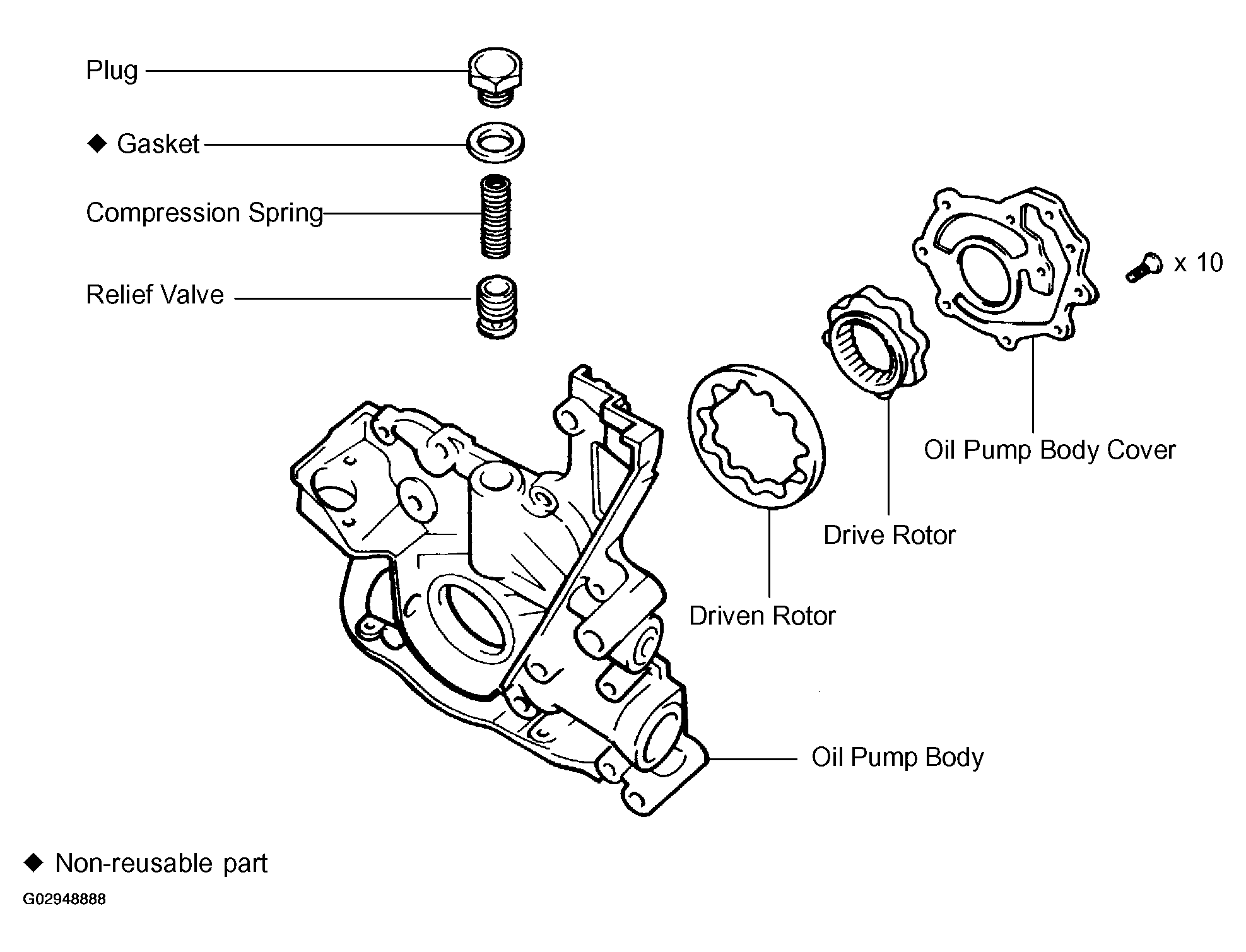 Plug

◆ Gasket

Compression Spring

Relief Valve

x 10

Oil Pump Body Cover

Drive Rotor

Driven Rotor

Oil Pump Body

◆ Non-reusable part

G02948888