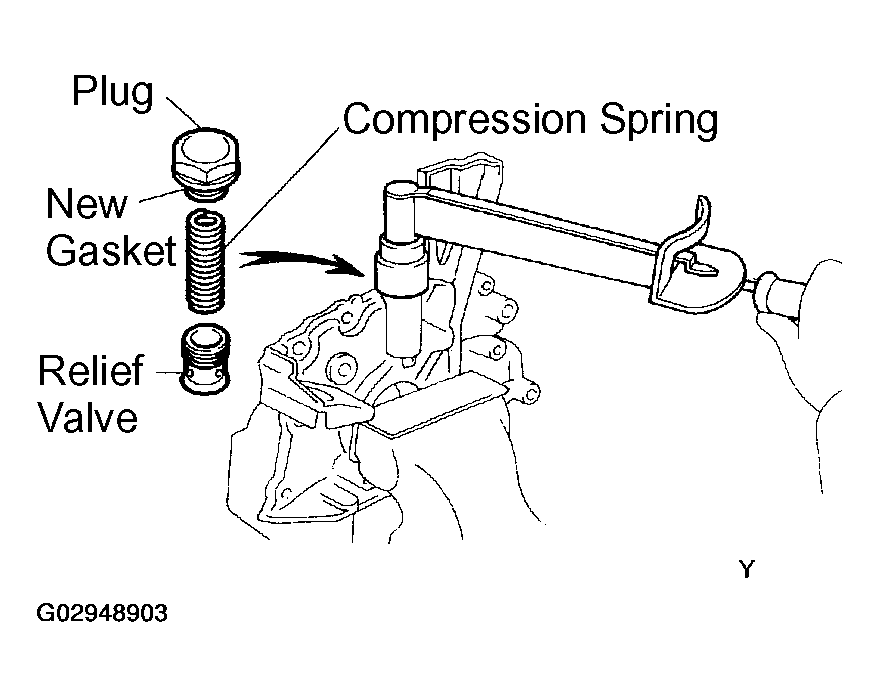 Plug
Compression Spring
New Gasket
Relief Valve
Y
G02948903