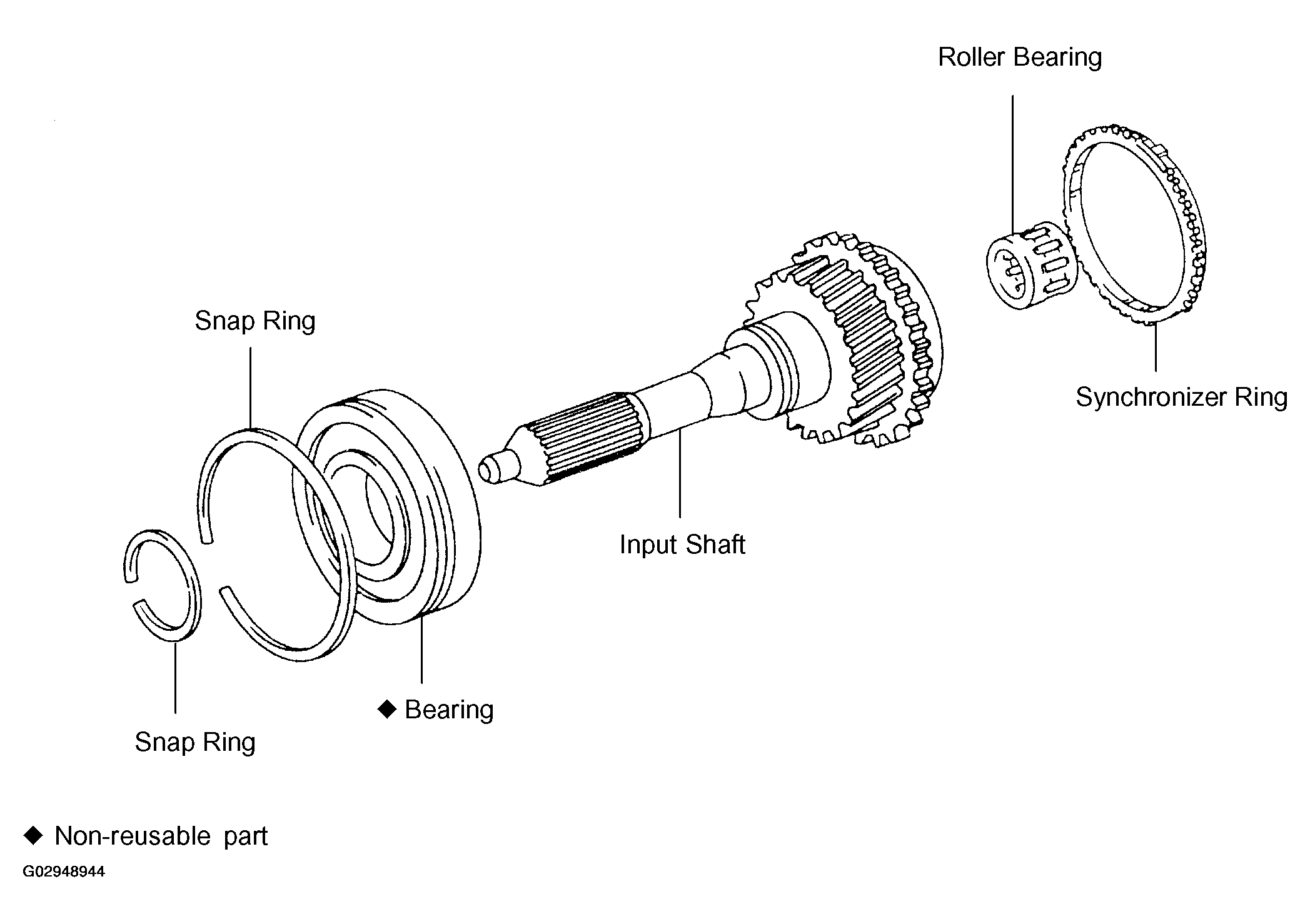 Roller Bearing

Snap Ring

Synchronizer Ring

Input Shaft

◆ Bearing

Snap Ring

◆ Non-reusable part

G02948944