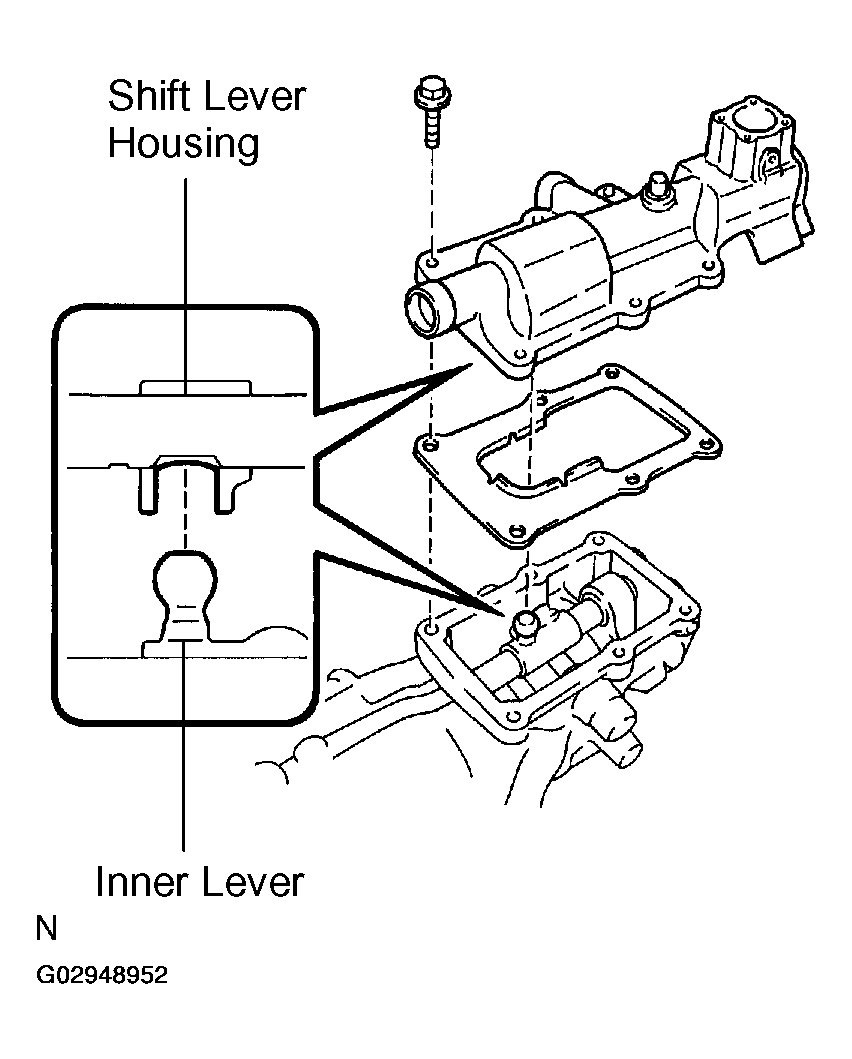 Shift Lever
Housing

Inner Lever

N

G02948952