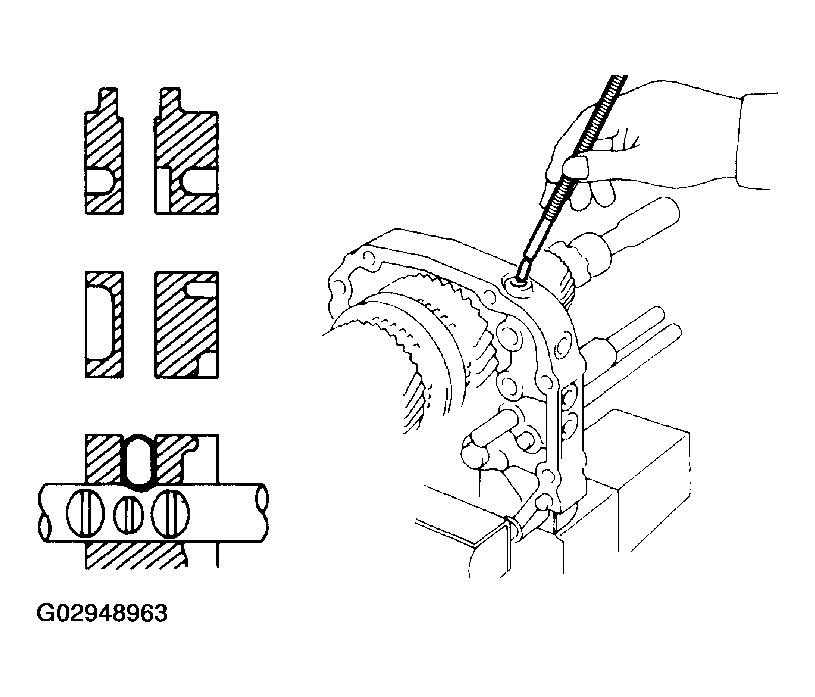 G02948963