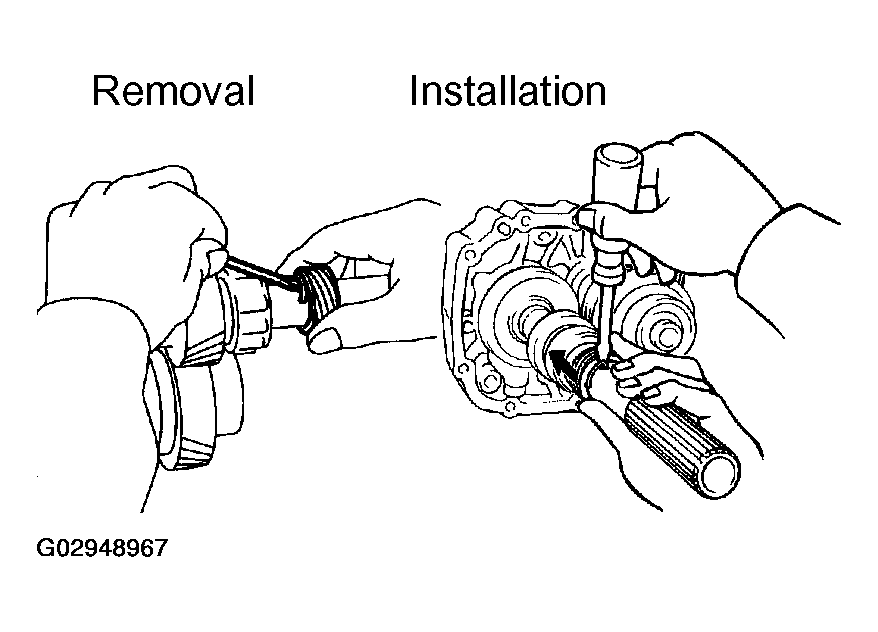 Removal

Installation

G02948967