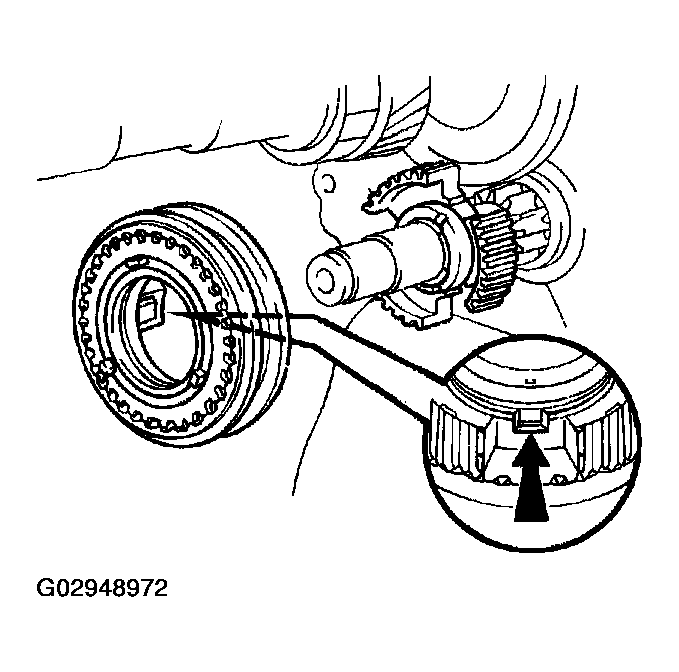 G02948972