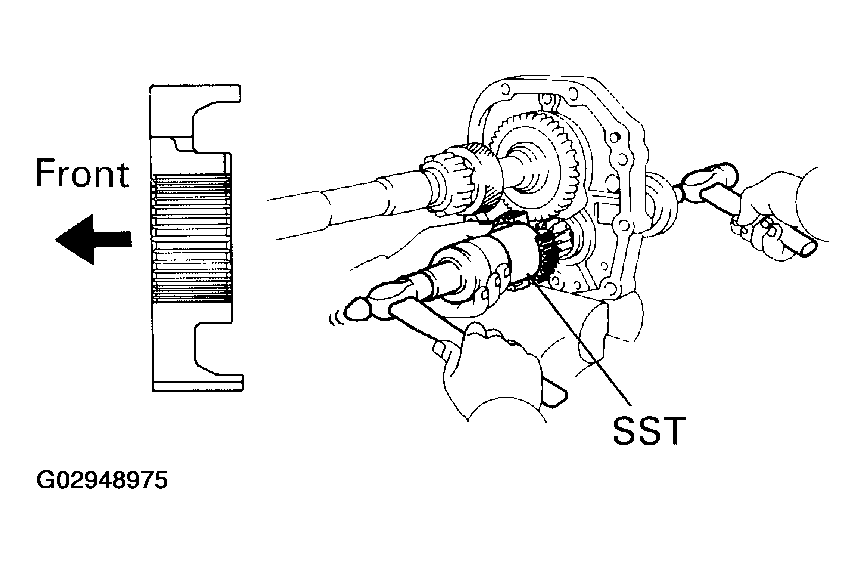 Front

SST

G02948975