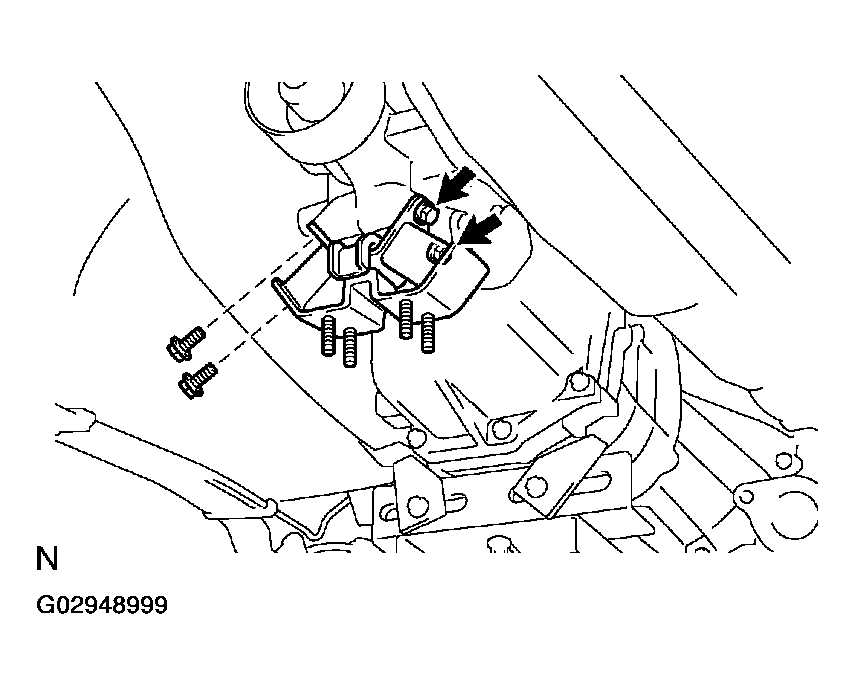 N

G02948999