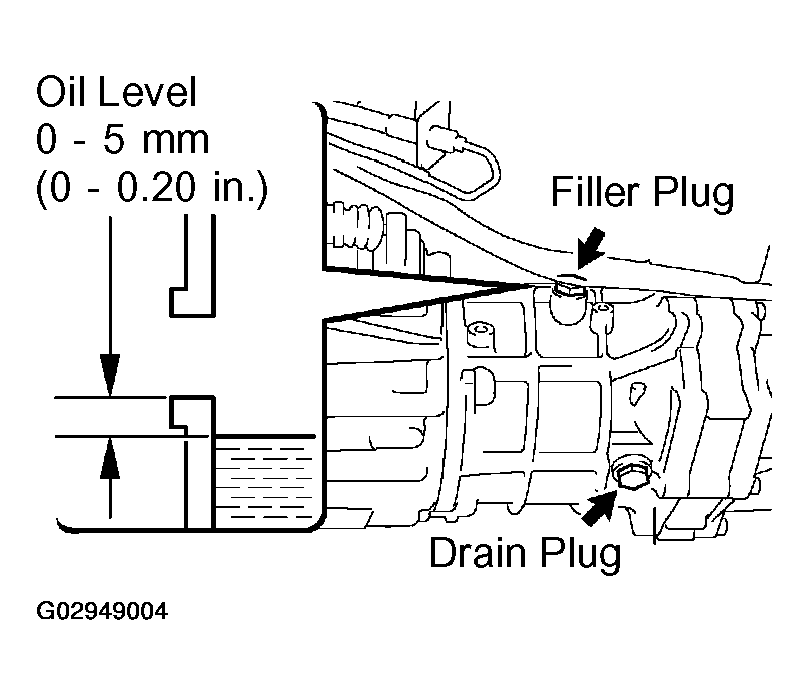 Oil Level
0 - 5 mm
(0 - 0.20 in.)

Filler Plug

Drain Plug

G02949004