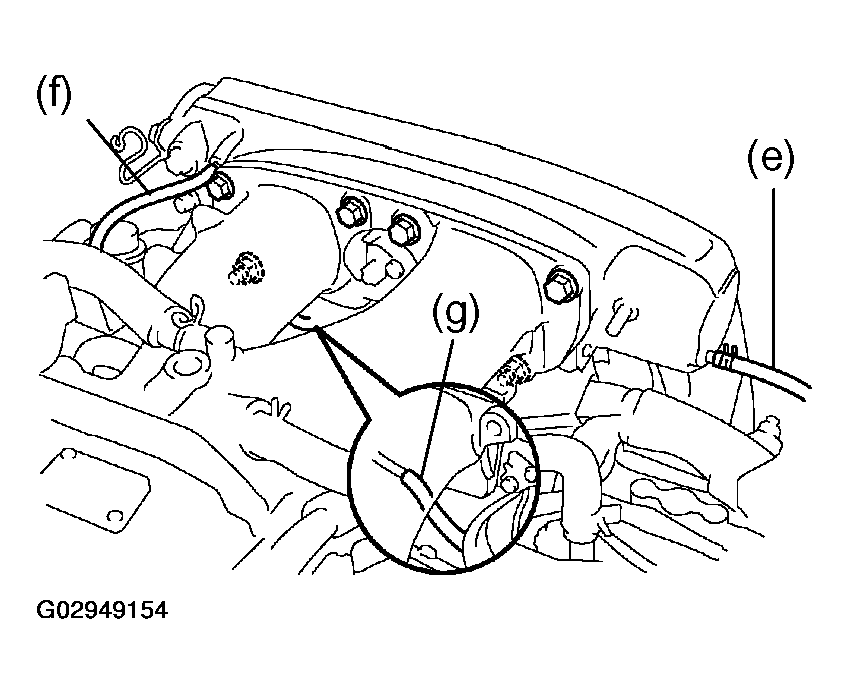 (f)

(e)

(g)

G02949154