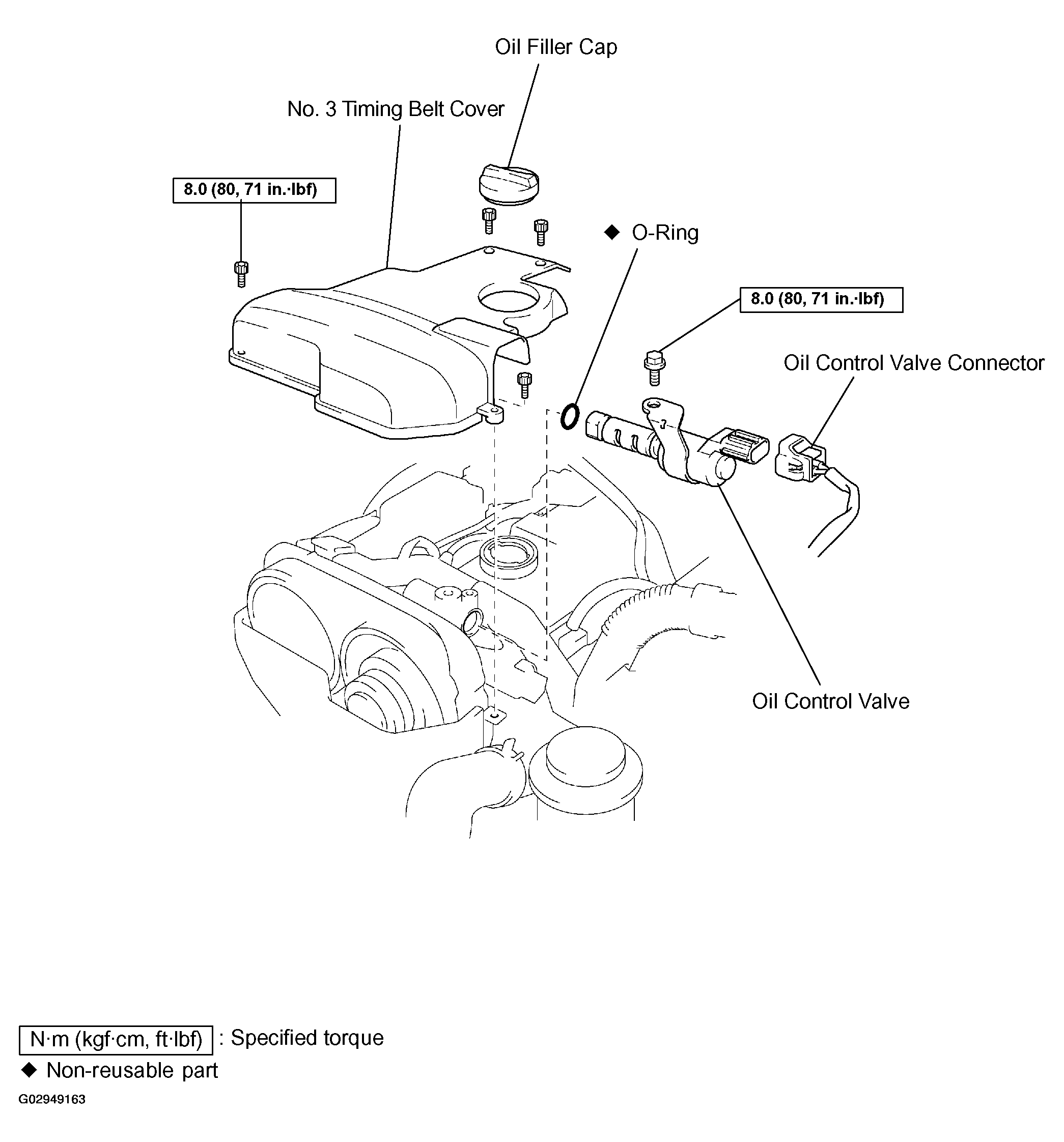 Oil Filler Cap

No. 3 Timing Belt Cover

8.0 (80, 71 in.·lbf)

◆ O-Ring

8.0 (80, 71 in.·lbf)

Oil Control Valve Connector

Oil Control Valve

N·m (kgf·cm, ft·lbf) : Specified torque

◆ Non-reusable part

G02949163