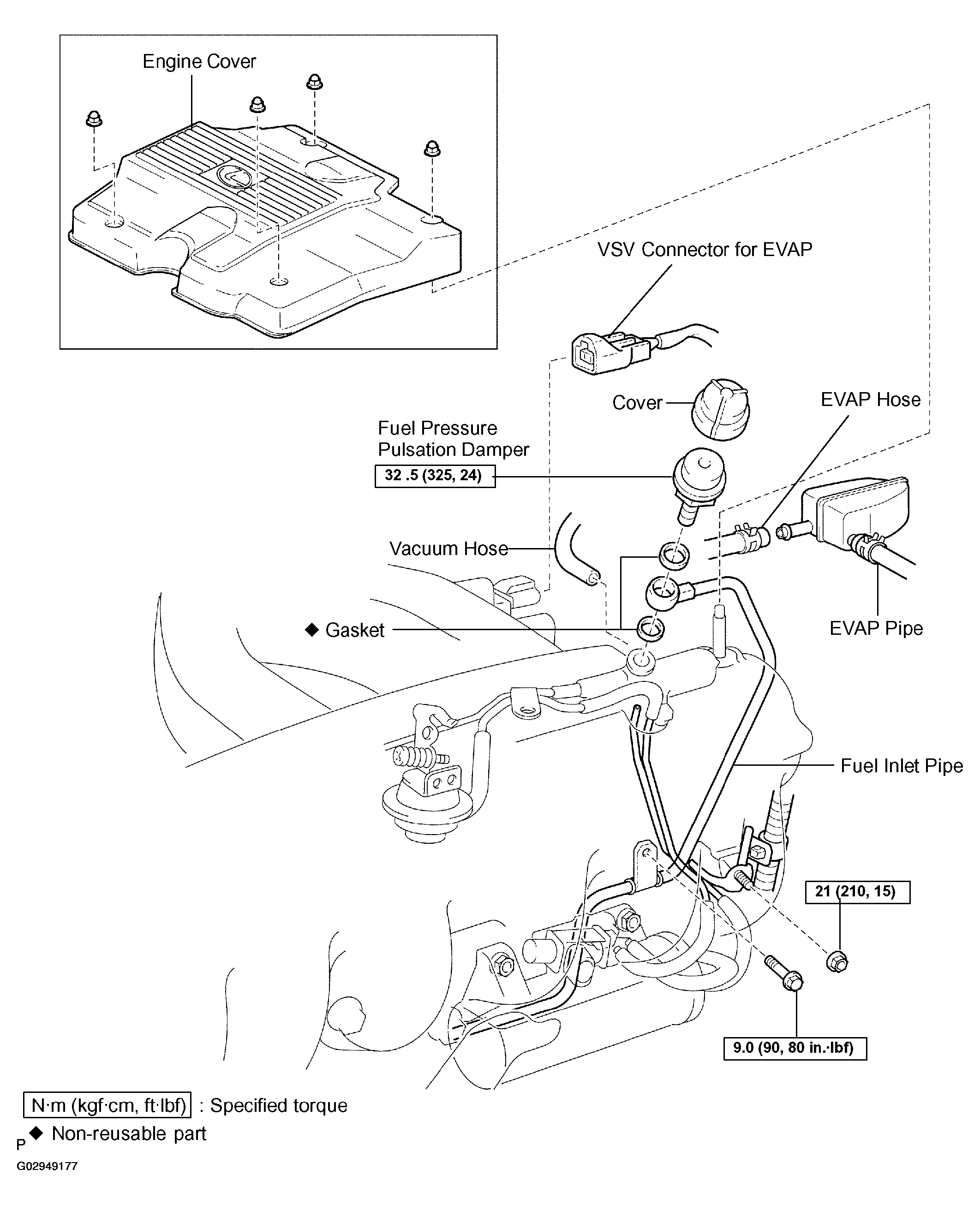 Engine Cover

VSV Connector for EVAP

Cover

EVAP Hose

Fuel Pressure Pulsation Damper

32 .5 (325, 24)

Vacuum Hose

◆ Gasket

EVAP Pipe

Fuel Inlet Pipe

21 (210, 15)

9.0 (90, 80 in.·lbf)

N·m (kgf·cm, ft·lbf) : Specified torque

◆ Non-reusable part

P

G02949177