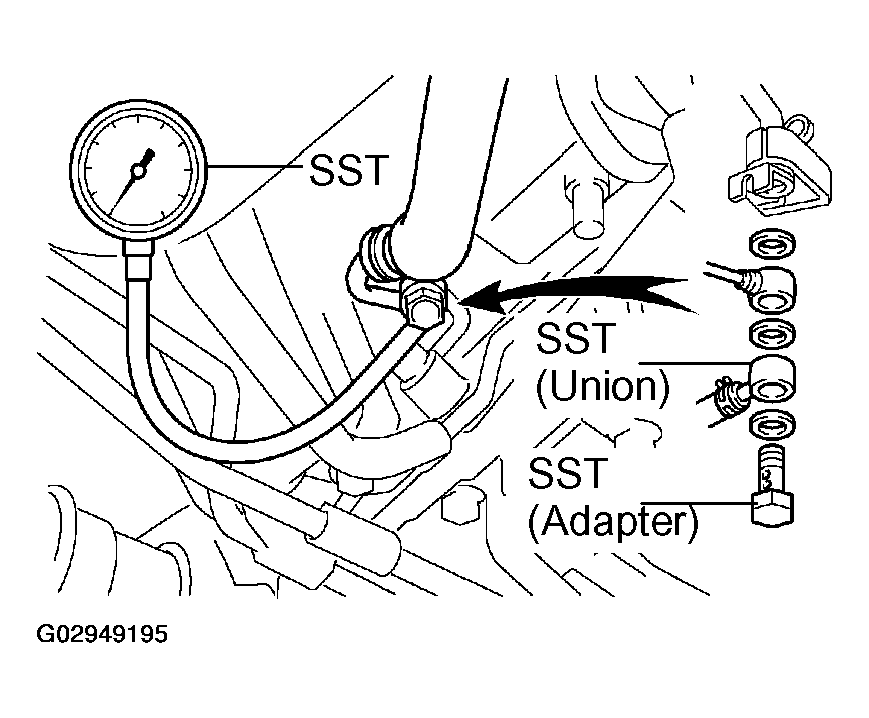 SST

SST
(Union)

SST
(Adapter)

G02949195