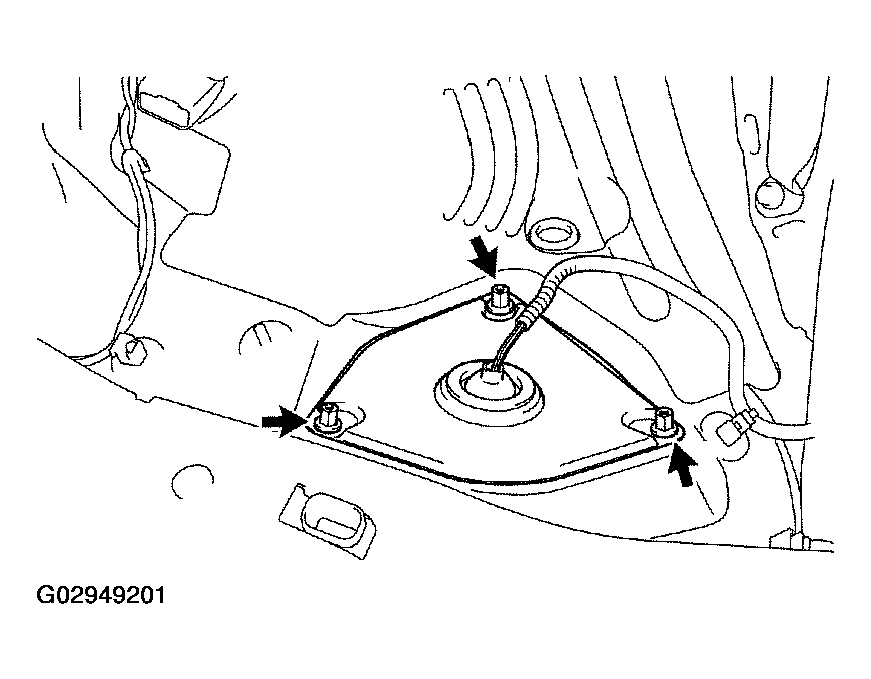 G02949201