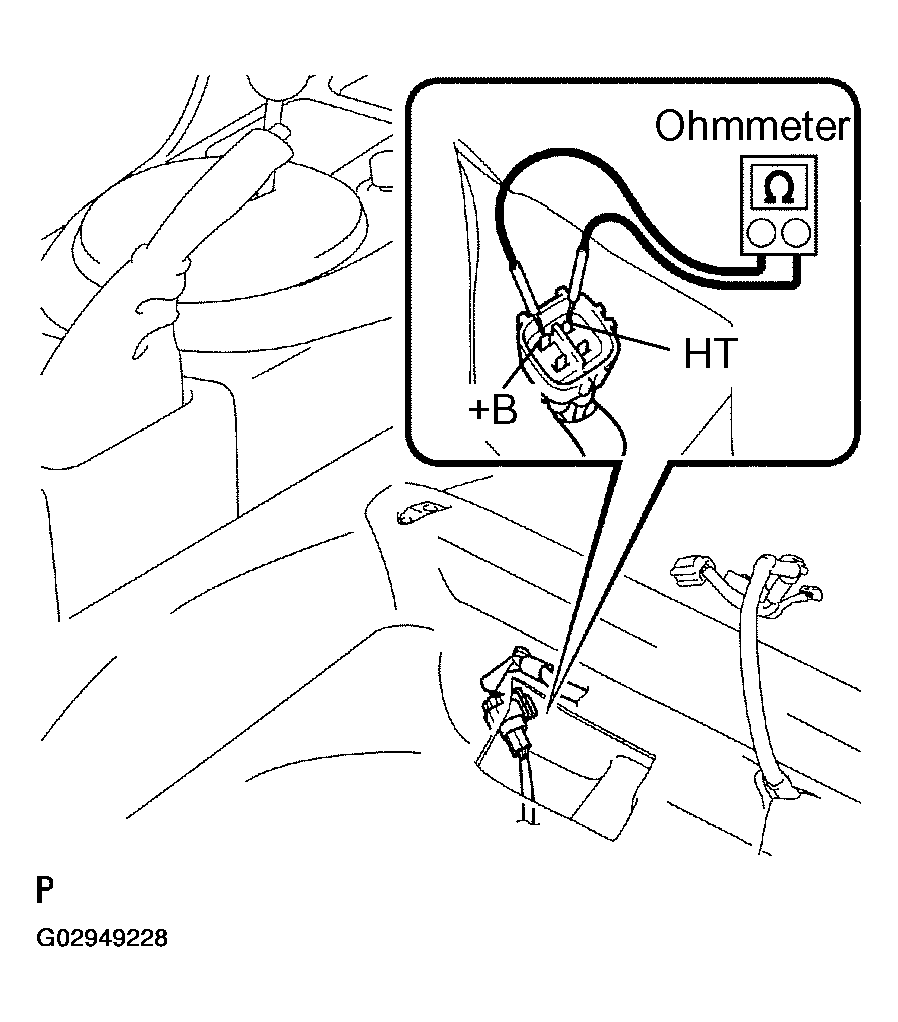 Ohmmeter
Ω
HT
+B
P
G02949228