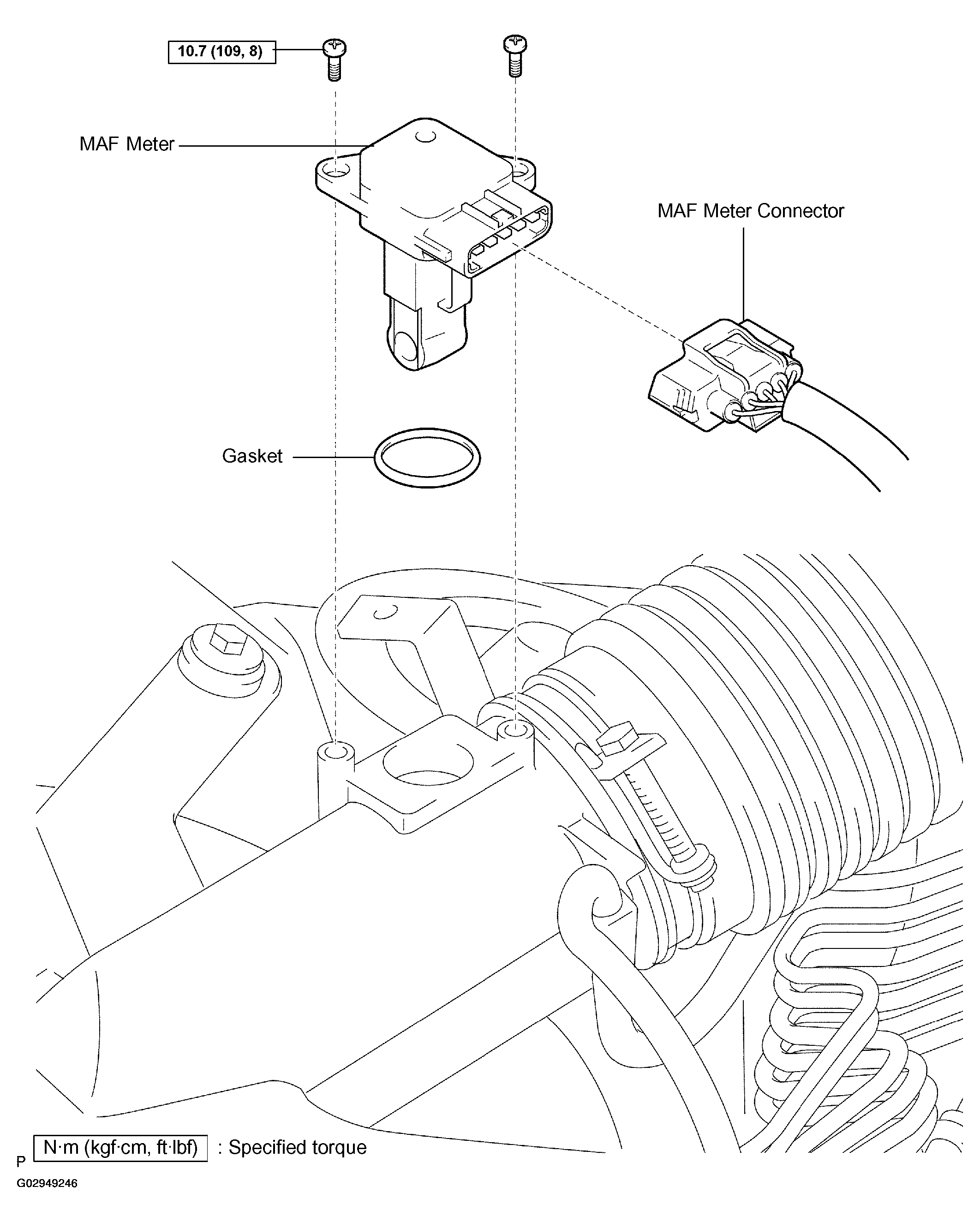 10.7 (109, 8)

MAF Meter

MAF Meter Connector

Gasket

P N·m (kgf·cm, ft·lbf) : Specified torque

G02949246