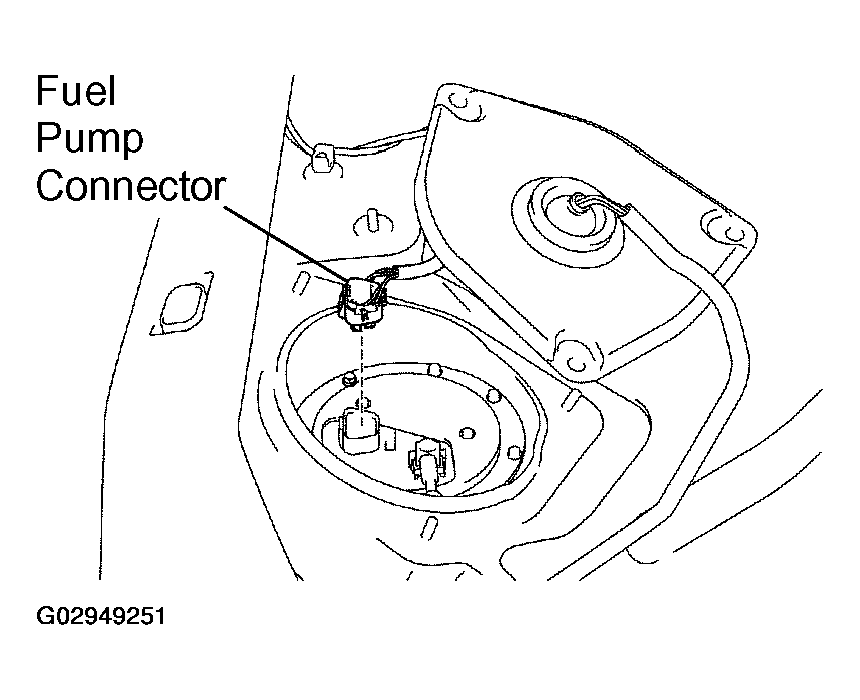 Fuel Pump Connector

G02949251