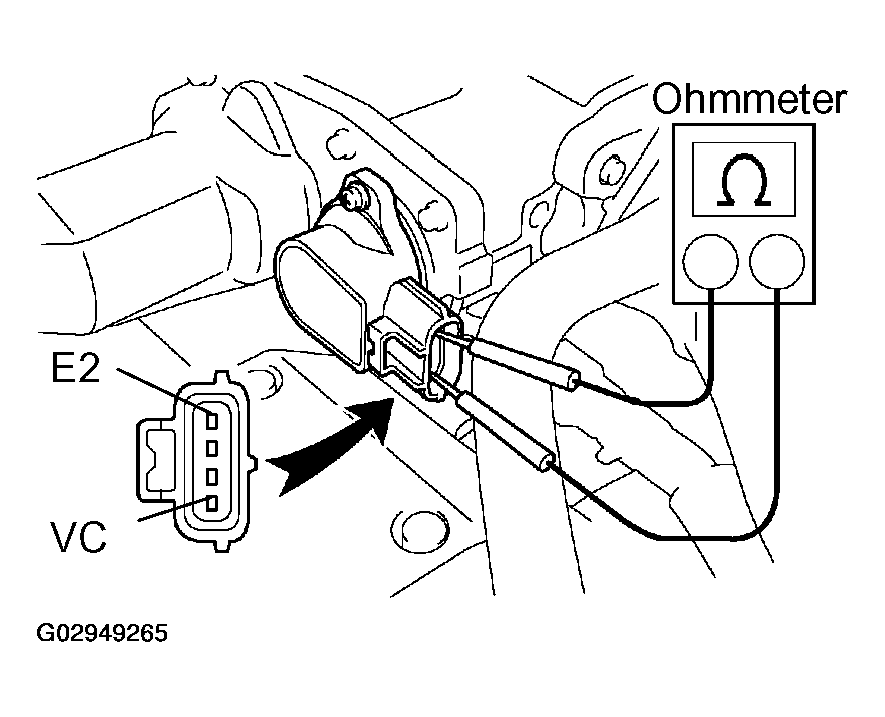 Ohmmeter

$\Omega$

E2

VC

G02949265