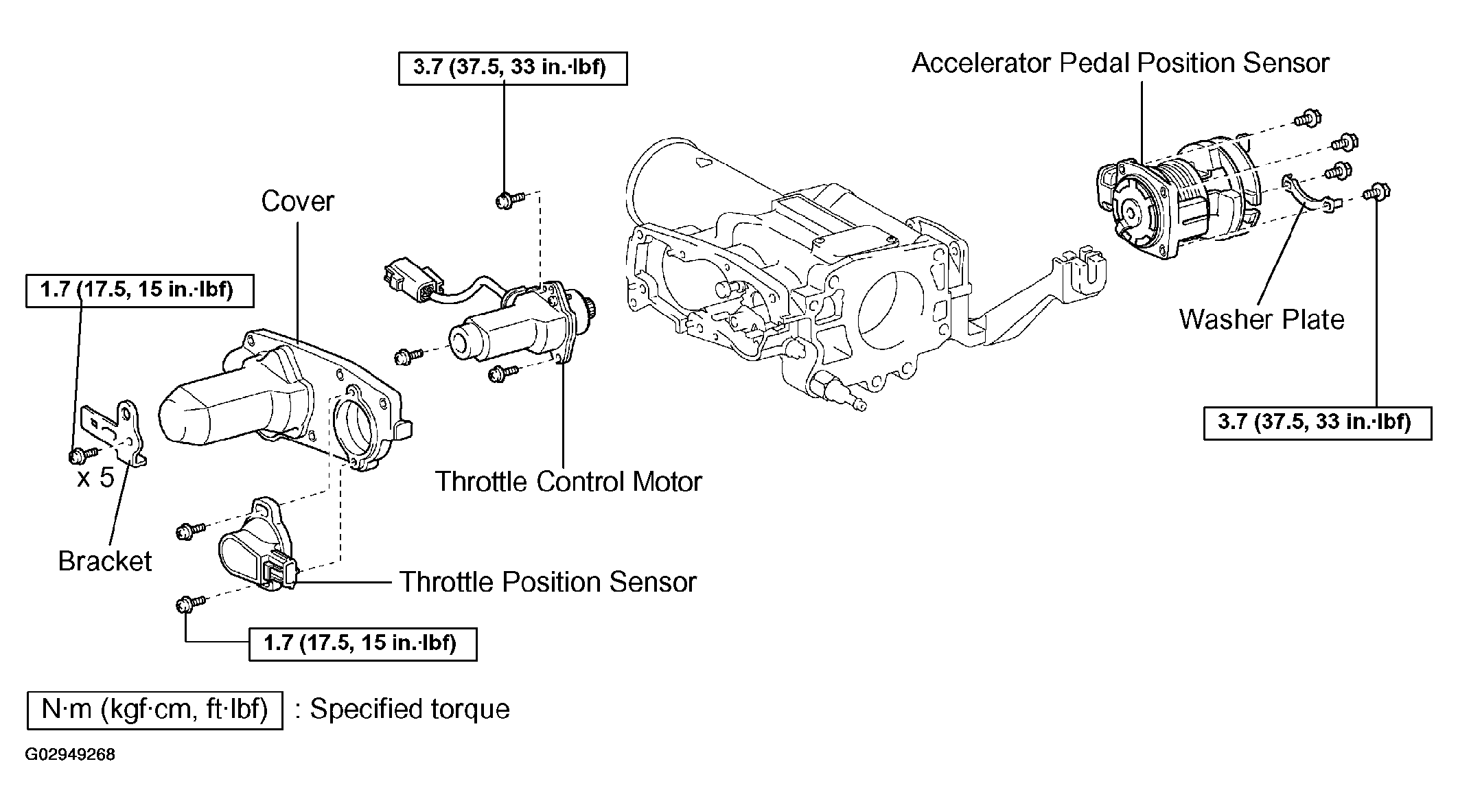 3.7 (37.5, 33 in.·lbf)

Accelerator Pedal Position Sensor

Cover

1.7 (17.5, 15 in.·lbf)

Washer Plate

3.7 (37.5, 33 in.·lbf)

x 5

Throttle Control Motor

Bracket

Throttle Position Sensor

1.7 (17.5, 15 in.·lbf)

N·m (kgf·cm, ft·lbf) : Specified torque

G02949268