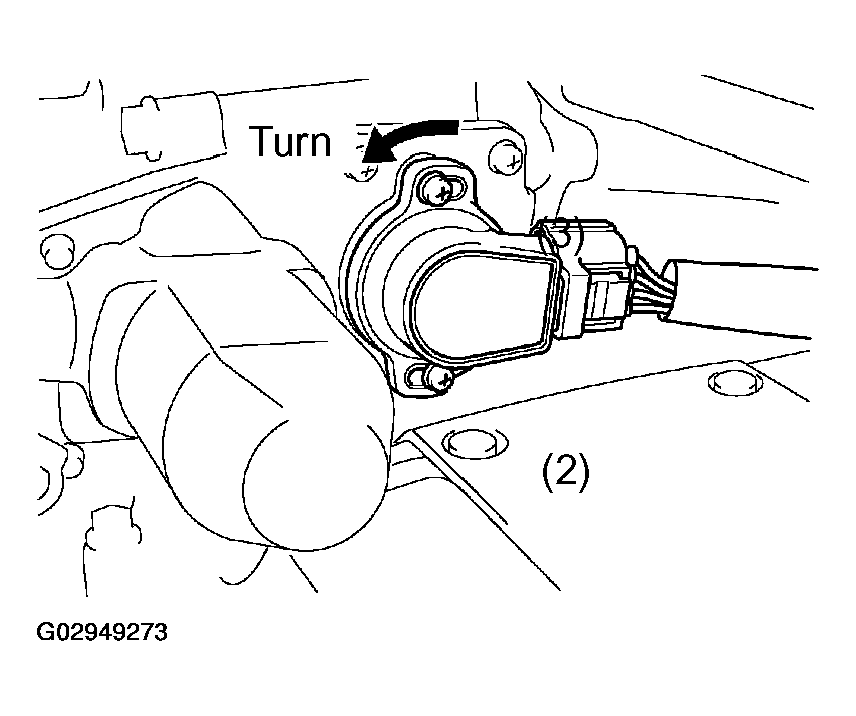 Turn

(2)

G02949273