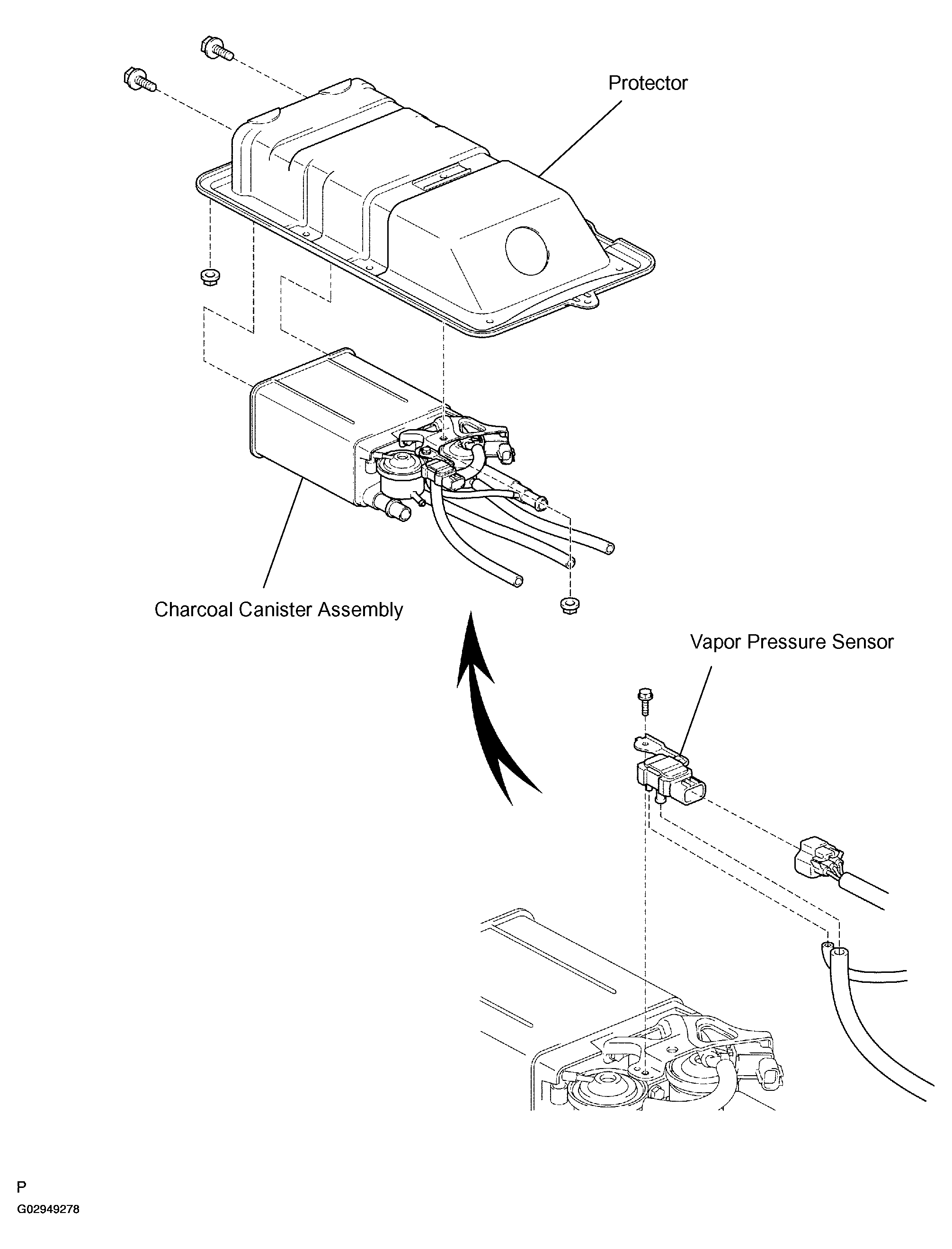 Protector

Charcoal Canister Assembly

Vapor Pressure Sensor

P
G02949278