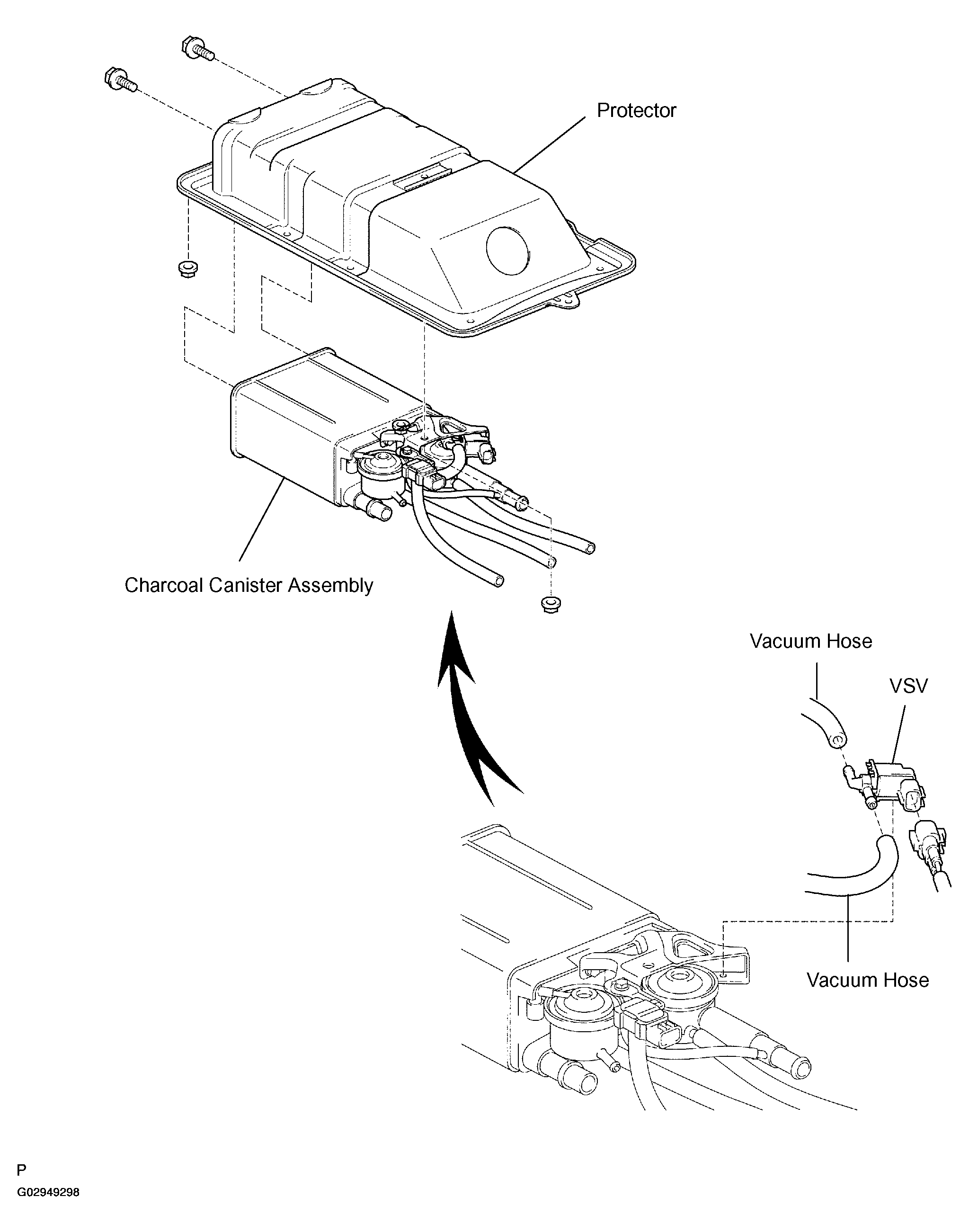 Protector

Charcoal Canister Assembly

Vacuum Hose

VSV

Vacuum Hose

P

G02949298