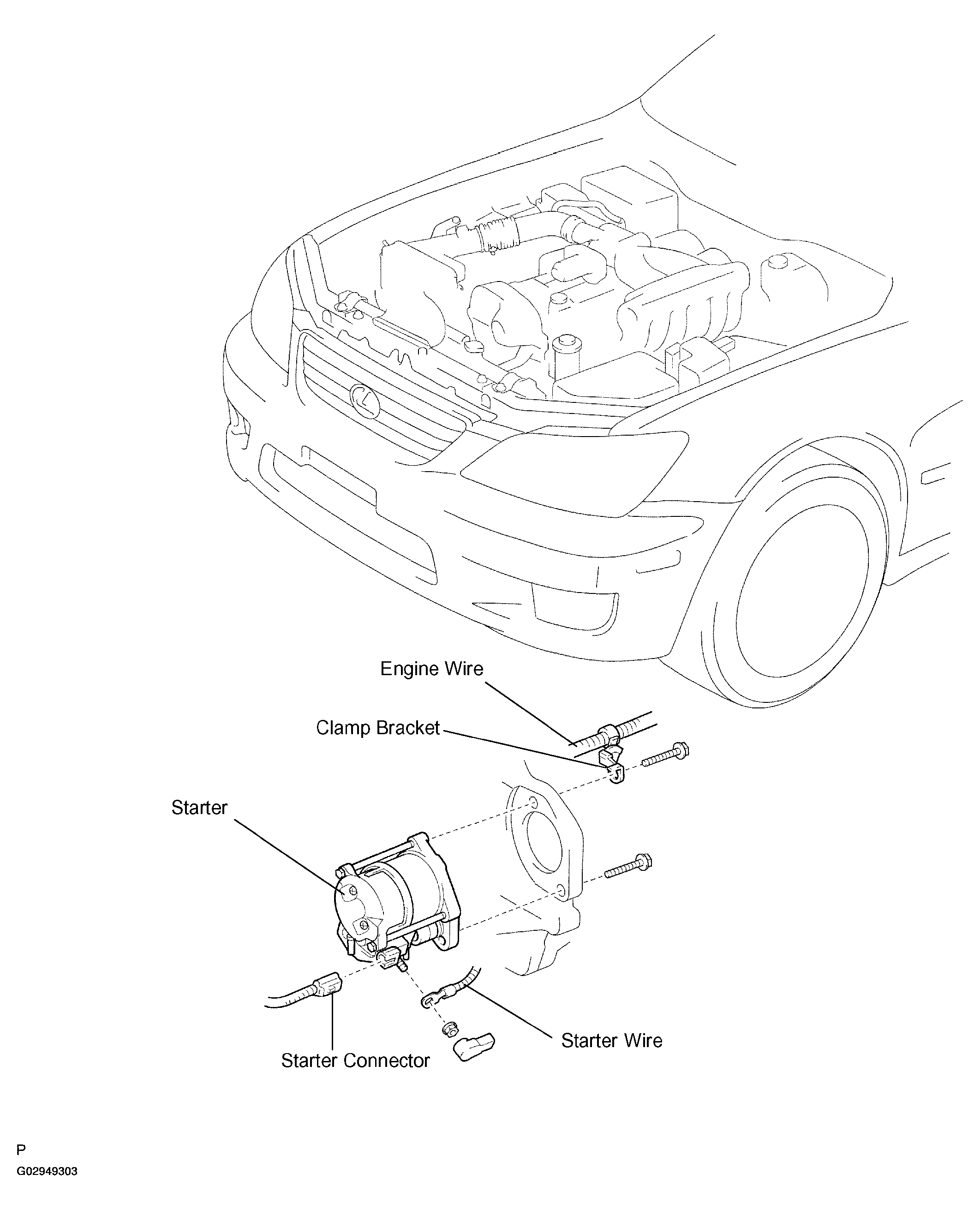 Engine Wire

Clamp Bracket

Starter

Starter Wire

Starter Connector

P
G02949303