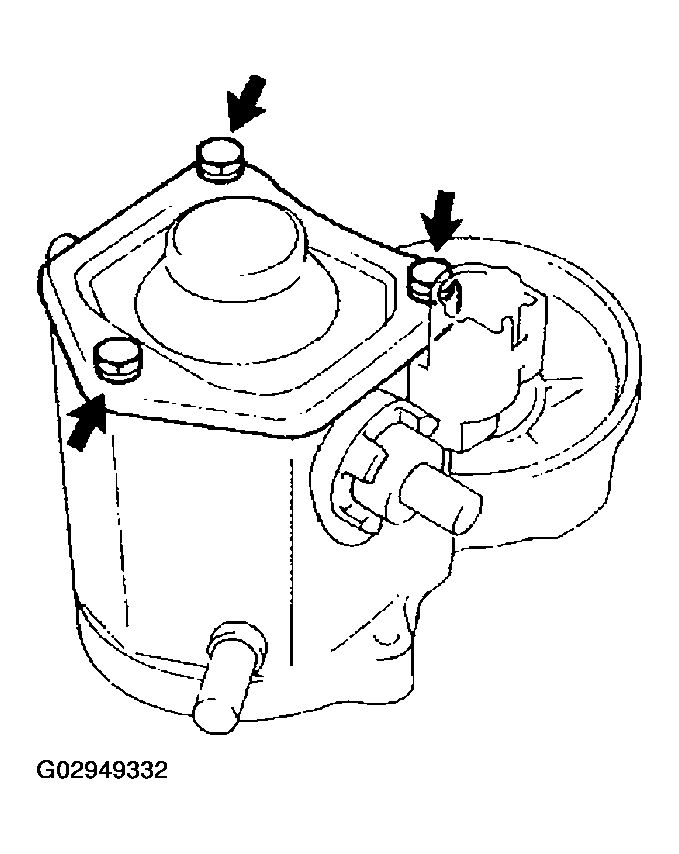 G02949332