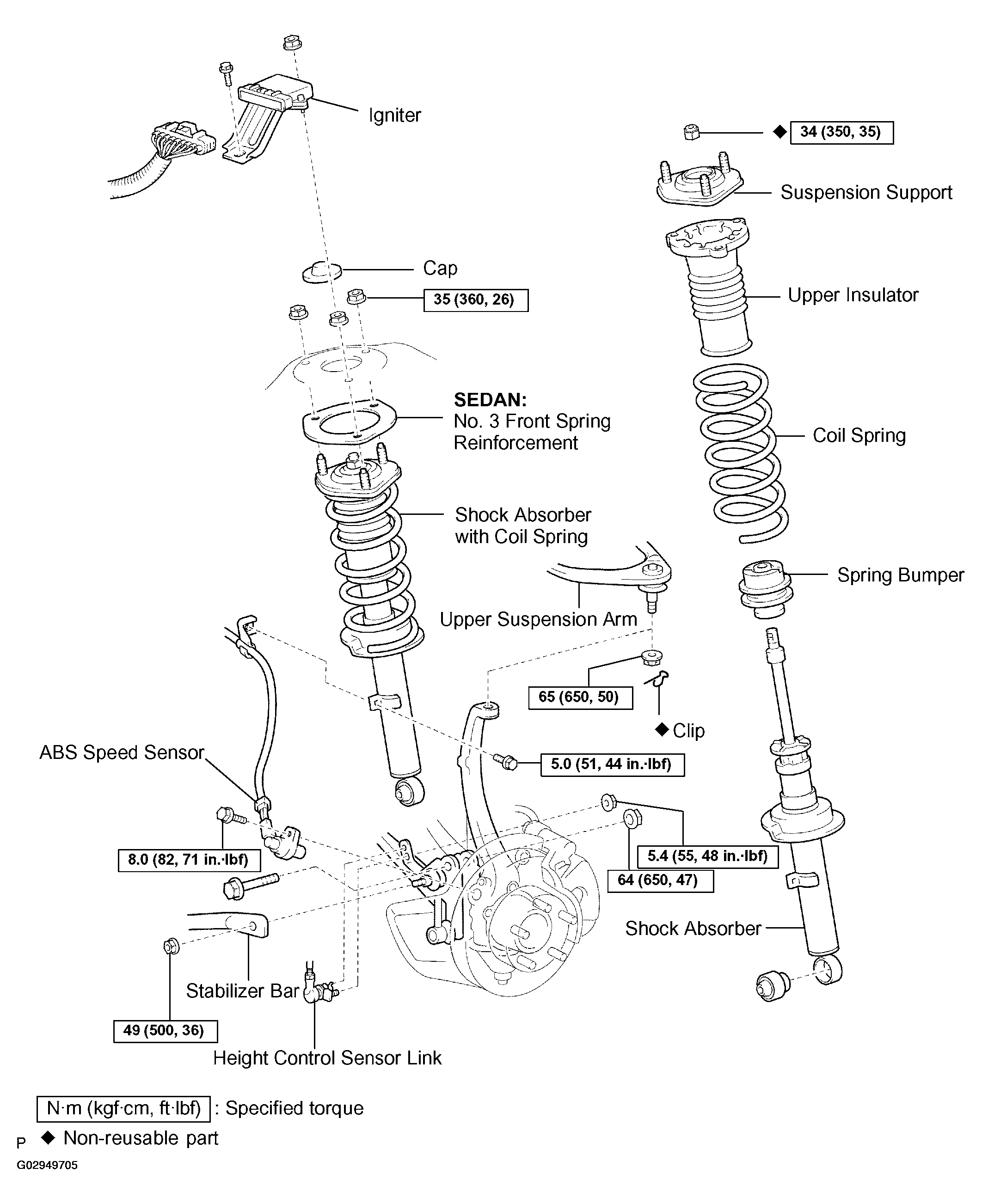 Igniter

◆ 34 (350, 35)

Suspension Support

Cap

35 (360, 26)

Upper Insulator

SEDAN:
No. 3 Front Spring Reinforcement

Coil Spring

Shock Absorber with Coil Spring

Spring Bumper

Upper Suspension Arm

65 (650, 50)

◆ Clip

ABS Speed Sensor

5.0 (51, 44 in.·lbf)

8.0 (82, 71 in.·lbf)

5.4 (55, 48 in.·lbf)

64 (650, 47)

Shock Absorber

Stabilizer Bar

49 (500, 36)

Height Control Sensor Link

N·m (kgf·cm, ft·lbf) : Specified torque

P ◆ Non-reusable part

G02949705