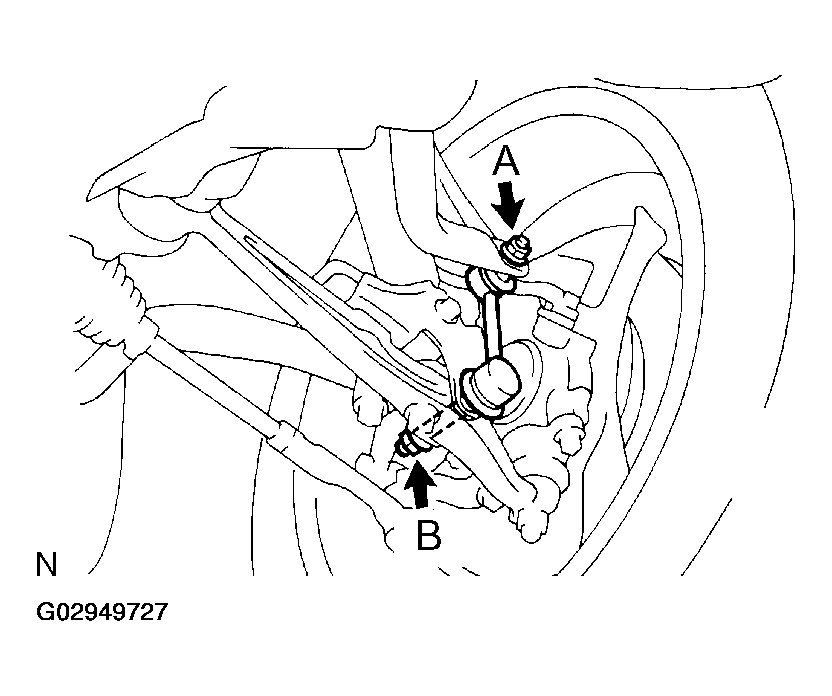 A
B
N
G02949727